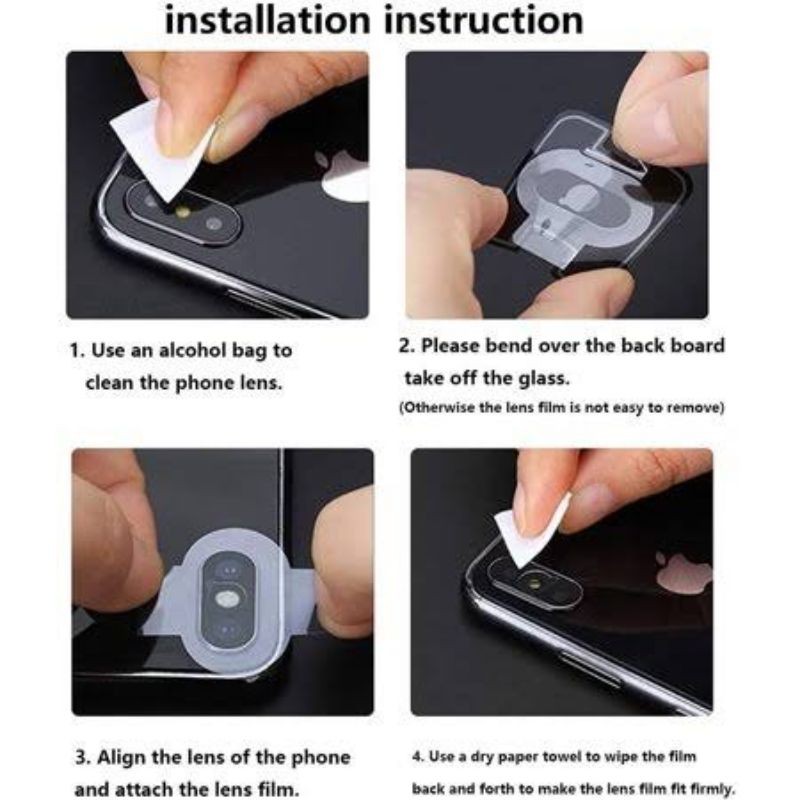 installation instruction

1. Use an alcohol bag to clean the phone lens.

2. Please bend over the back board take off the glass.
(Otherwise the lens film is not easy to remove)

3. Align the lens of the phone and attach the lens film.

4. Use a dry paper towel to wipe the film back and forth to make the lens film fit firmly.