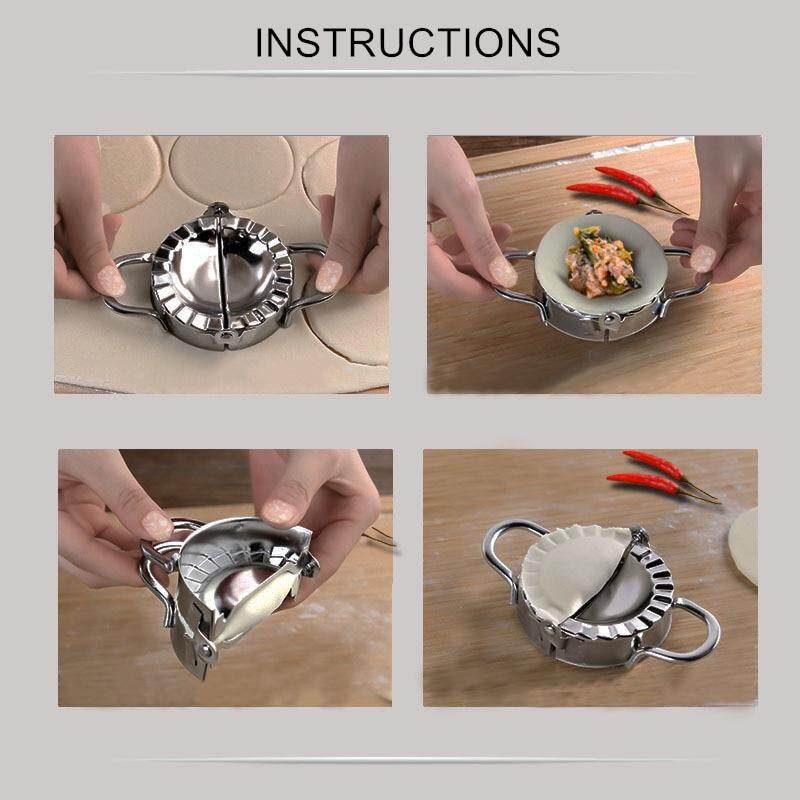 INSTRUCTIONS