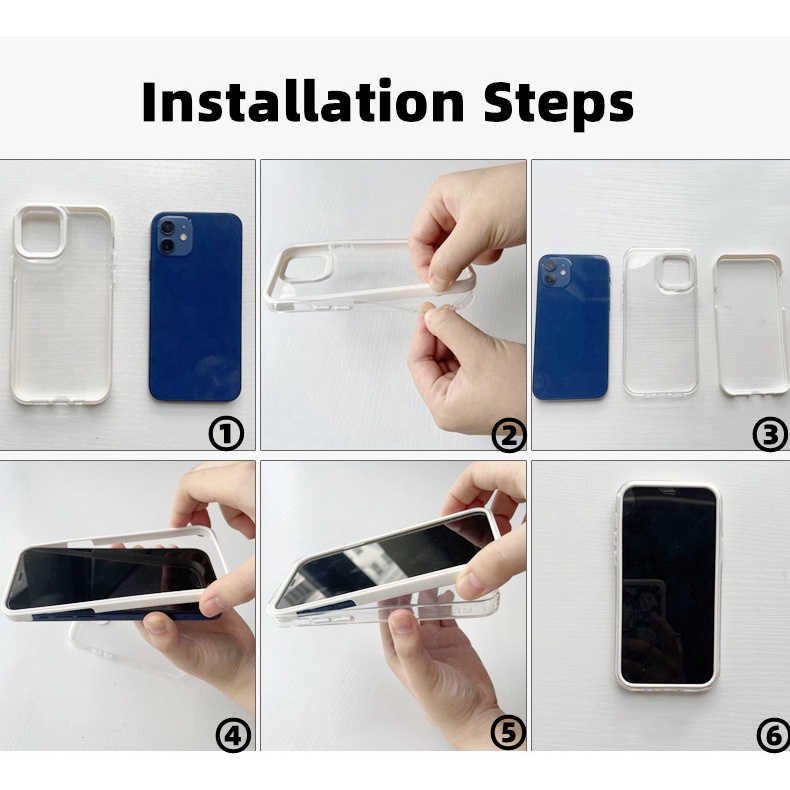 Installation Steps

①

②

③

④

⑤

⑥