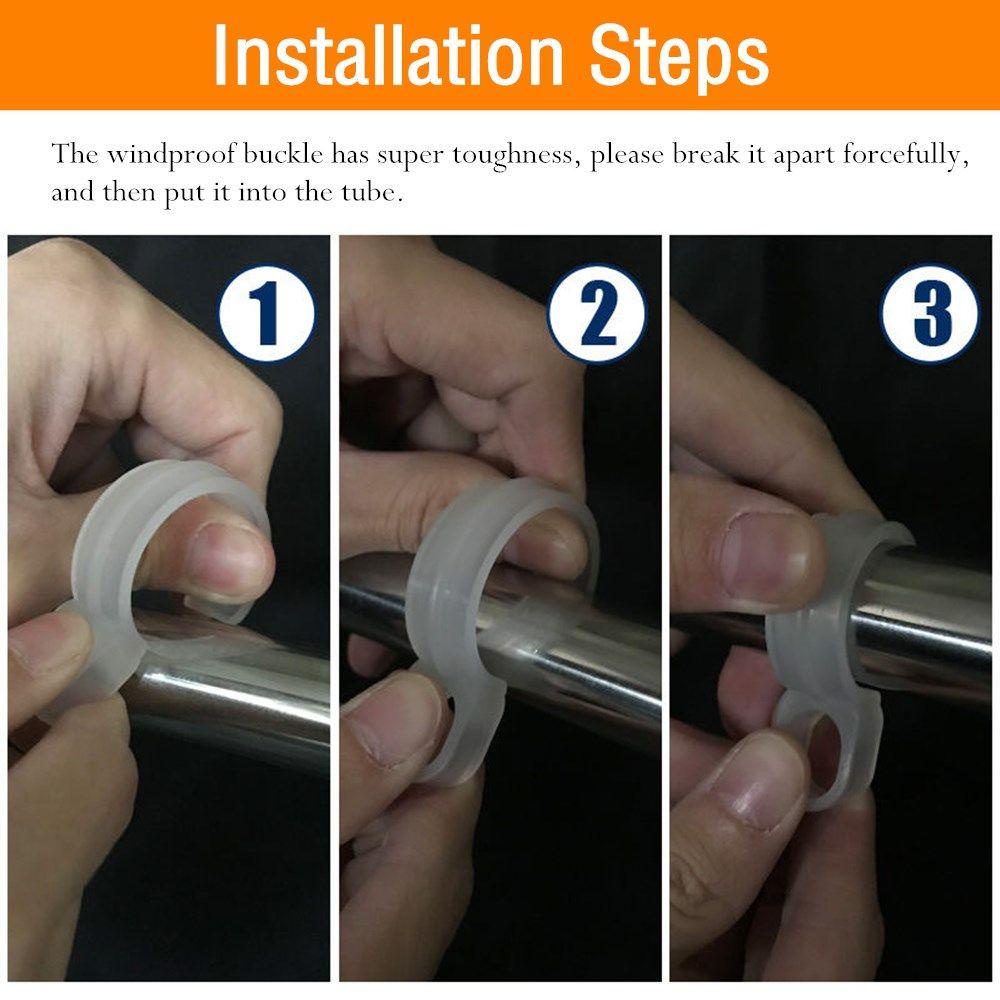 Installation Steps

The windproof buckle has super toughness, please break it apart forcefully, and then put it into the tube.

1

2

3