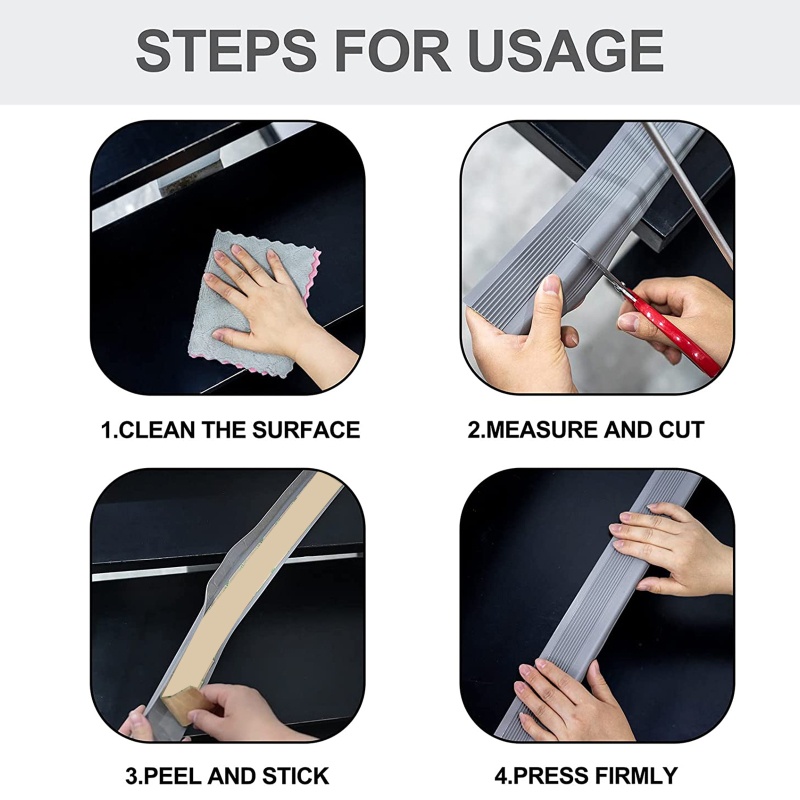 STEPS FOR USAGE

1.CLEAN THE SURFACE

2.MEASURE AND CUT

3.PEEL AND STICK

4.PRESS FIRMLY