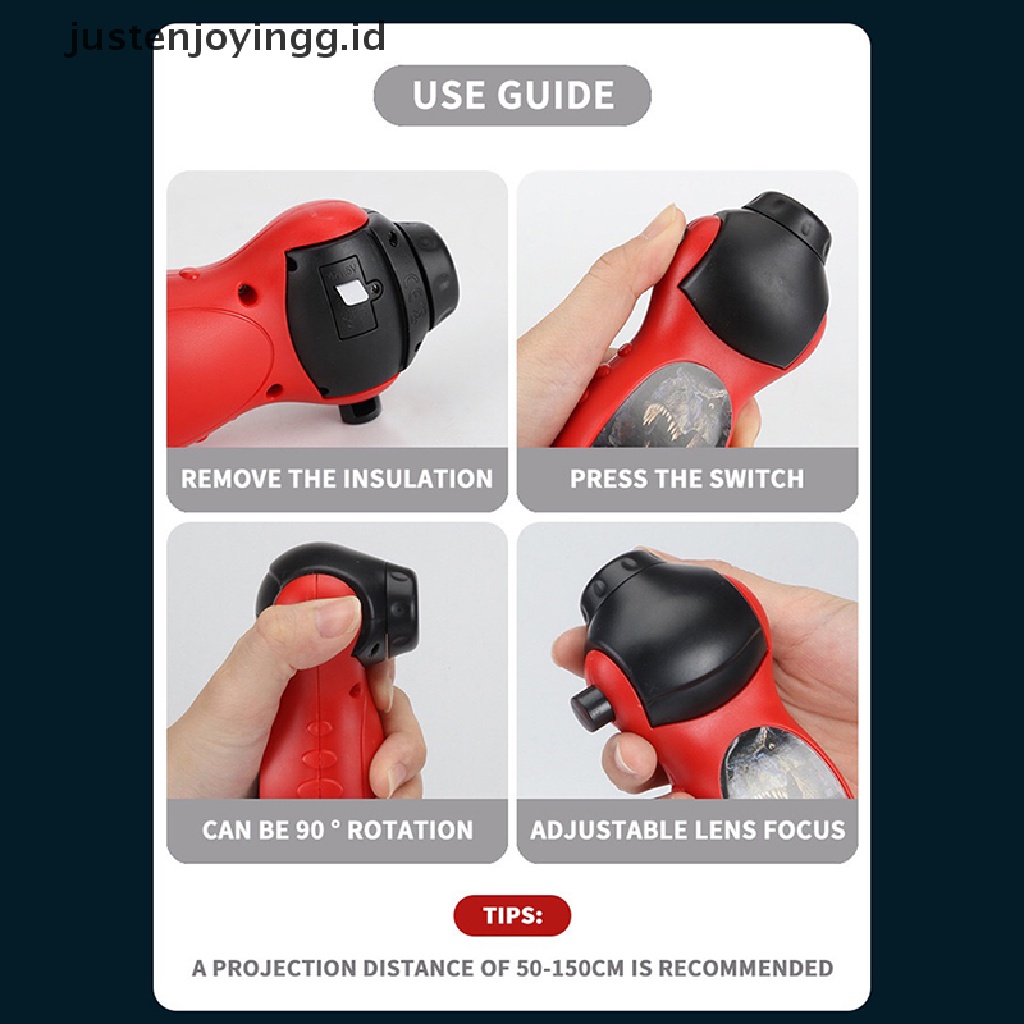 justenjoyingg.id

USE GUIDE

REMOVE THE INSULATION

PRESS THE SWITCH

CAN BE 90 ° ROTATION

ADJUSTABLE LENS FOCUS

TIPS:

A PROJECTION DISTANCE OF 50-150CM IS RECOMMENDED