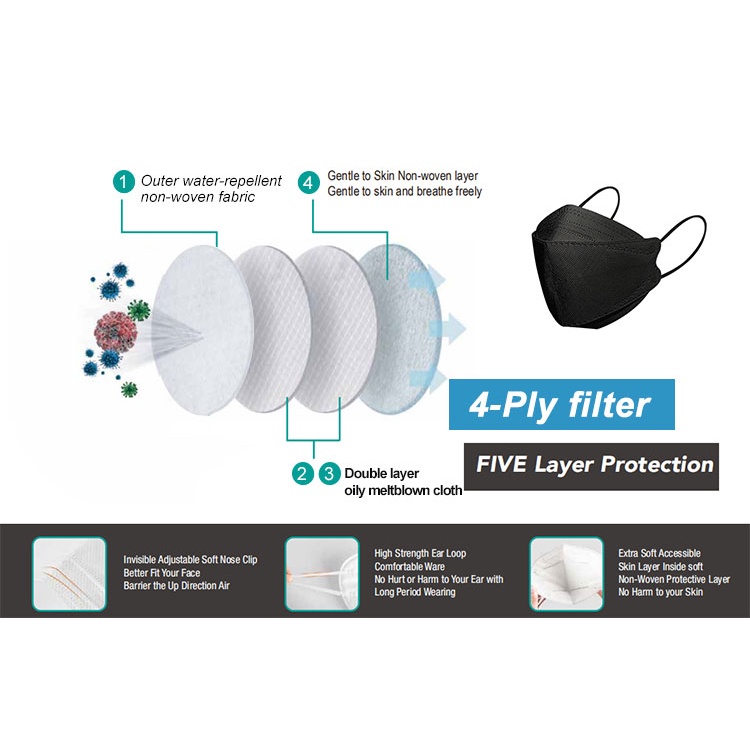 1 Outer water-repellent non-woven fabric

4 Gentle to Skin Non-woven layer
Gentle to skin and breathe freely

2 3 Double layer oily meltblown cloth

4-Ply filter

FIVE Layer Protection

Invisible Adjustable Soft Nose Clip
Better Fit Your Face
Barrier the Up Direction Air

High Strength Ear Loop
Comfortable Ware
No Hurt or Harm to Your Ear with Long Period Wearing

Extra Soft Accessible
Skin Layer Inside soft
Non-Woven Protective Layer
No Harm to your Skin