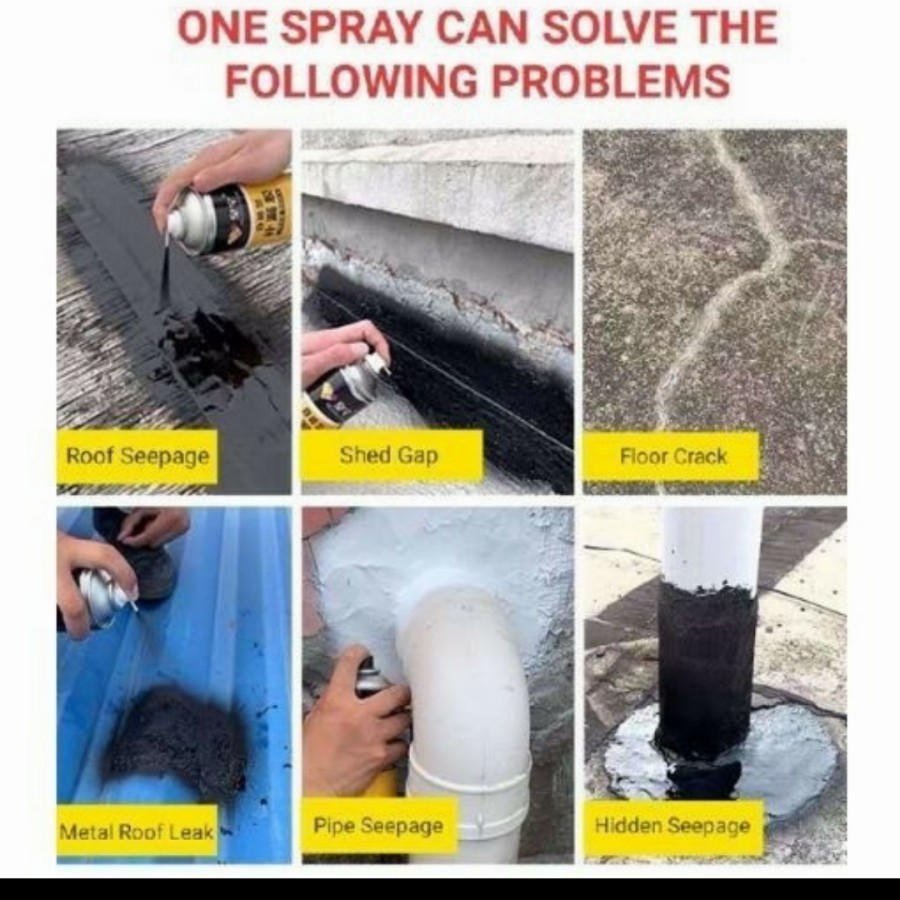 ONE SPRAY CAN SOLVE THE FOLLOWING PROBLEMS

Roof Seepage

Shed Gap

Floor Crack

Metal Roof Leak

Pipe Seepage

Hidden Seepage