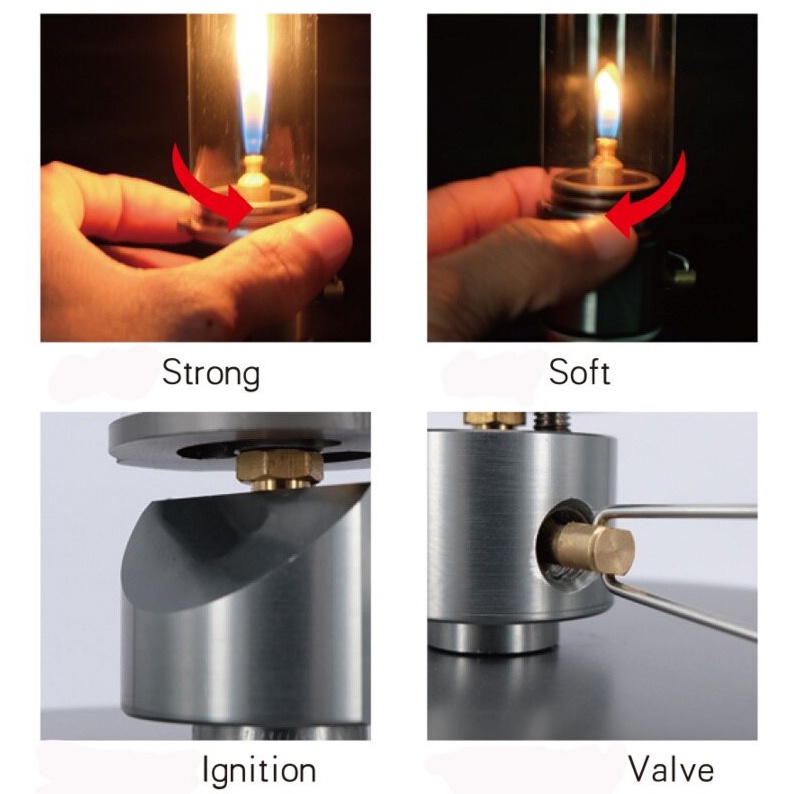 Strong

Soft

Ignition

Valve