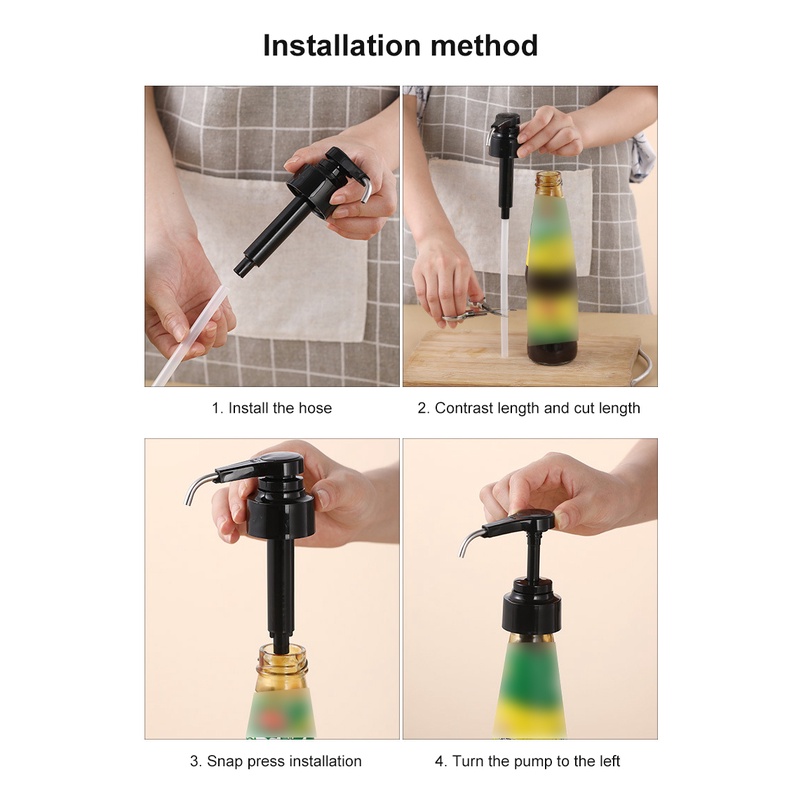 Installation method

1. Install the hose

2. Contrast length and cut length

3. Snap press installation

4. Turn the pump to the left