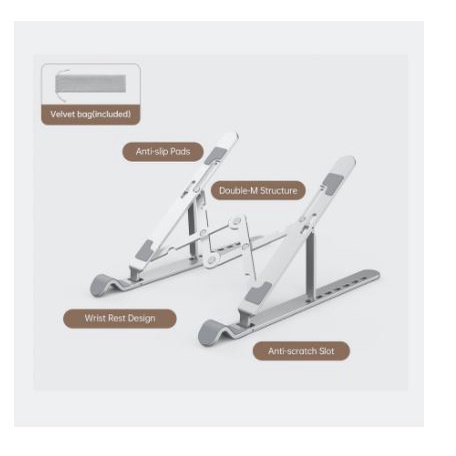 Velvet bag(included)

Anti-slip Pads

Double-M Structure

Wrist Rest Design

Anti-scratch Slot