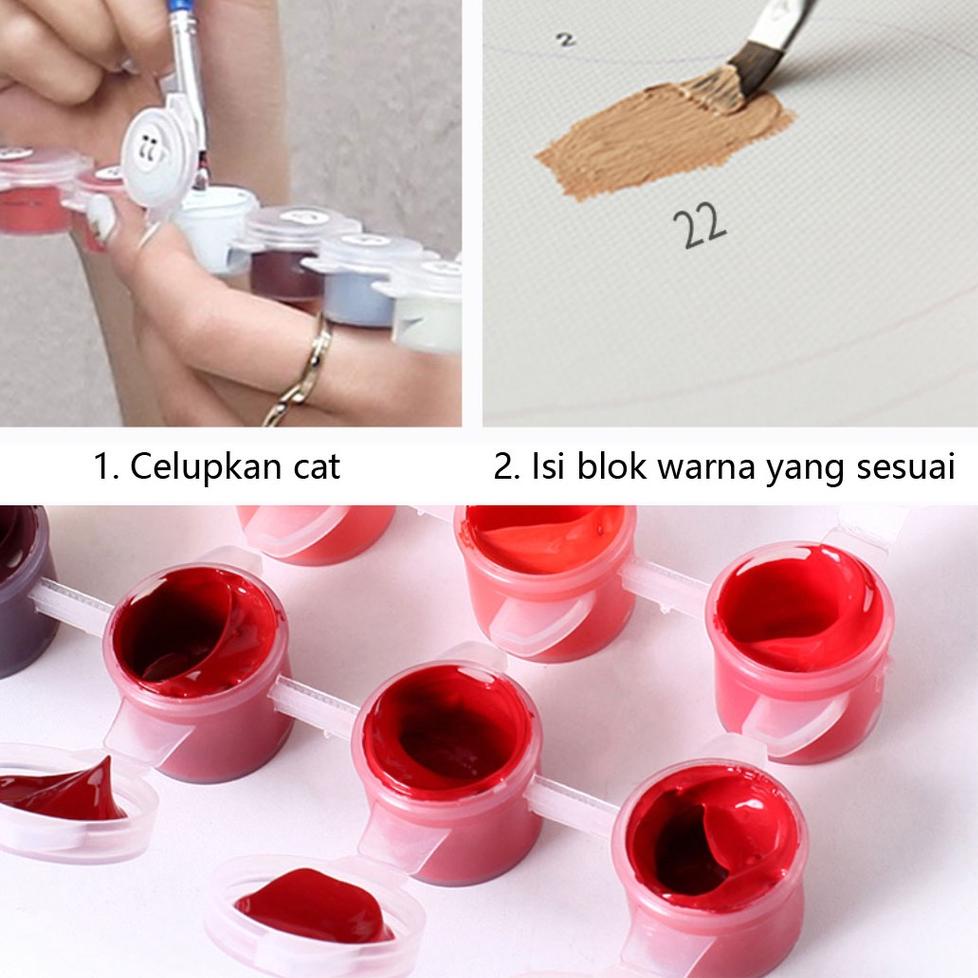 2

22

1. Celupkan cat

2. Isi blok warna yang sesuai