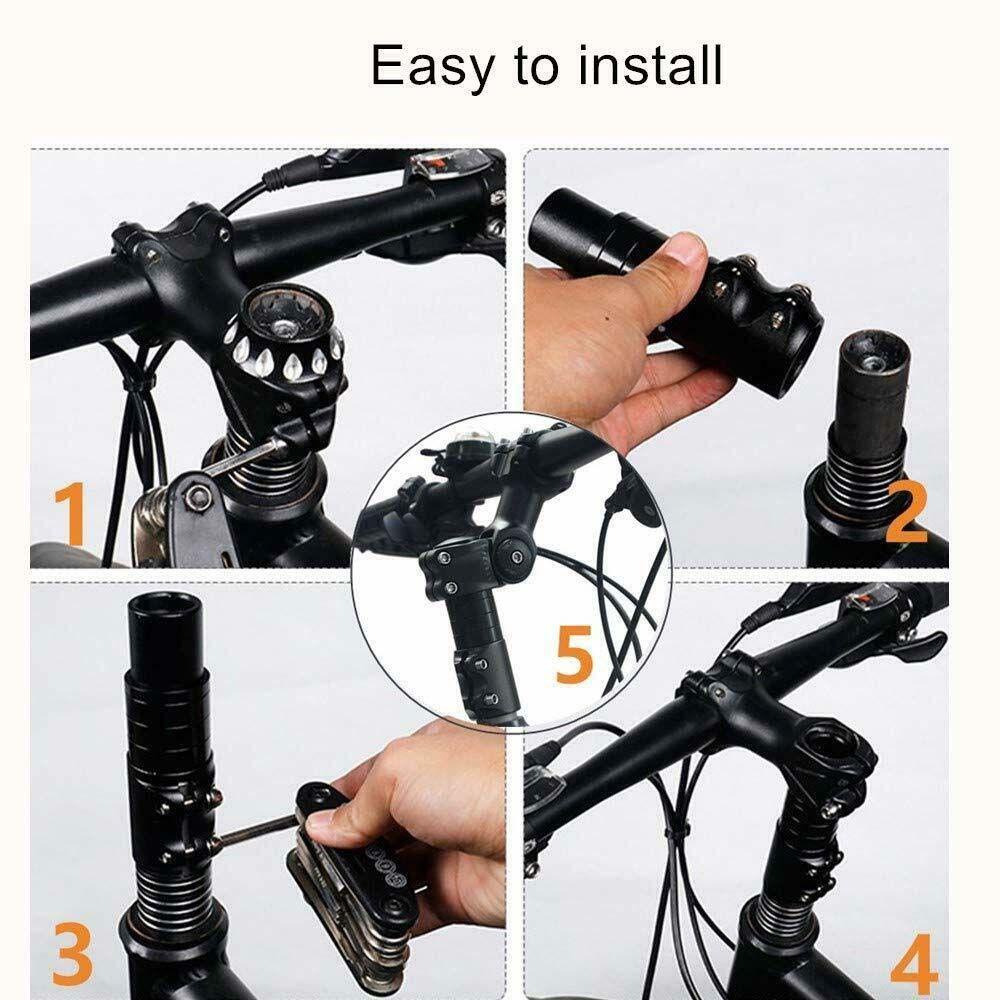 Easy to install

1

2

5

3

4