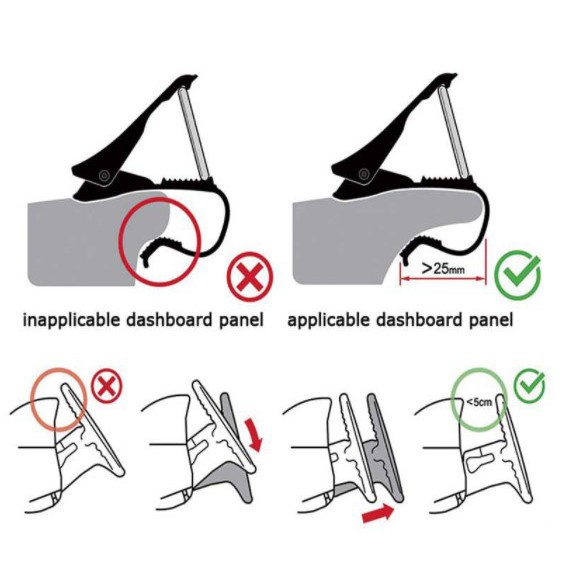 >25mm

inapplicable dashboard panel

applicable dashboard panel

<5cm