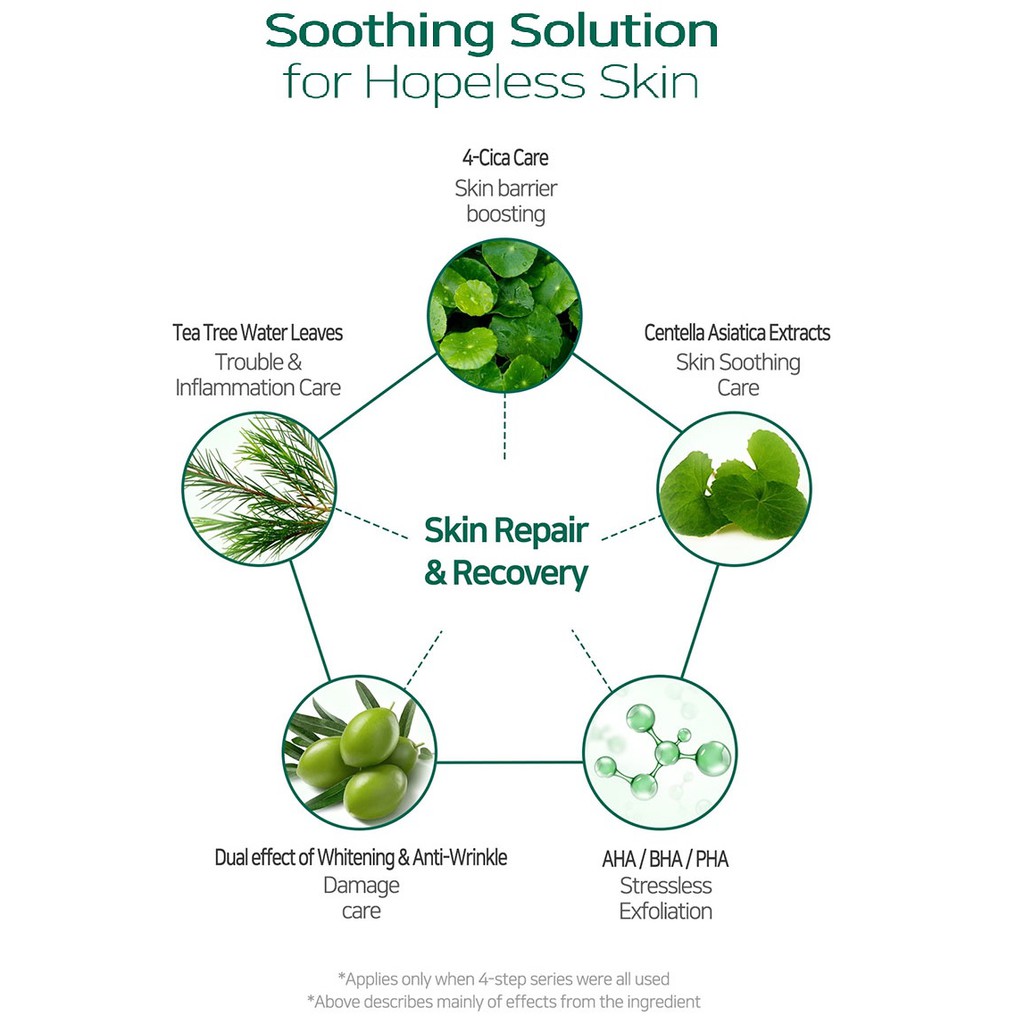 Soothing Solution
for Hopeless Skin

4-Cica Care
Skin barrier boosting

Tea Tree Water Leaves
Trouble & Inflammation Care

Centella Asiatica Extracts
Skin Soothing Care

Skin Repair & Recovery

Dual effect of Whitening & Anti-Wrinkle
Damage care

AHA / BHA / PHA
Stressless Exfoliation

*Applies only when 4-step series were all used
*Above describes mainly of effects from the ingredient