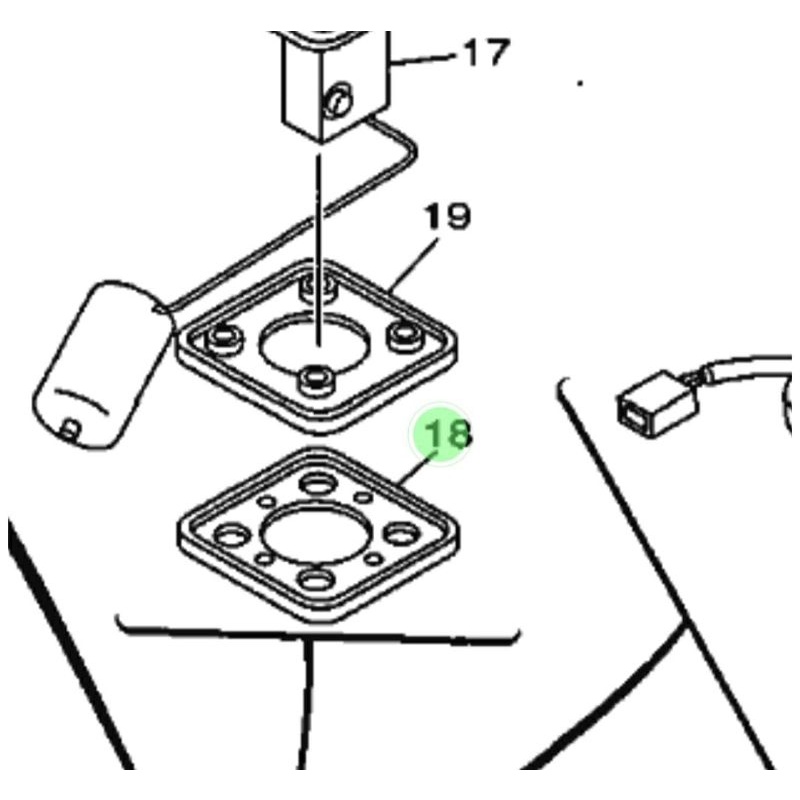 17
19
18