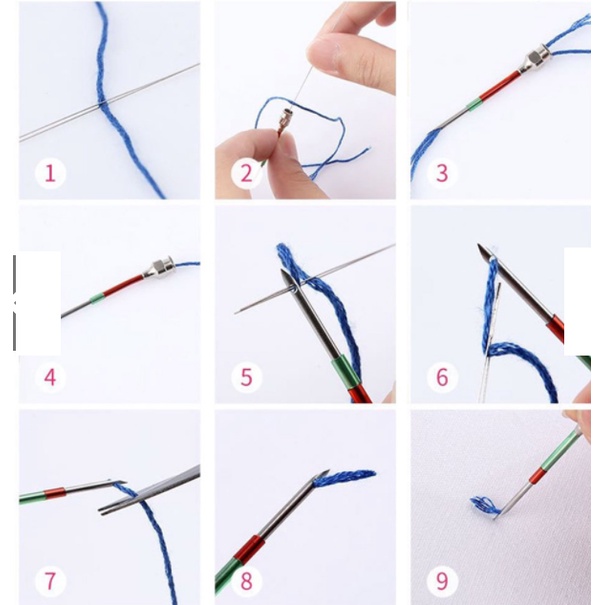 1
2
3
4
5
6
7
8
9