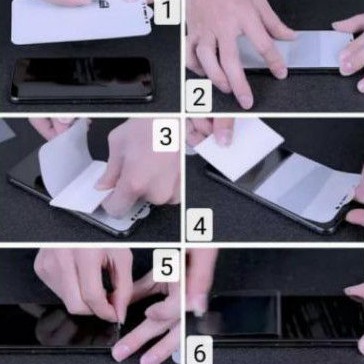 1
2
3
4
5
6