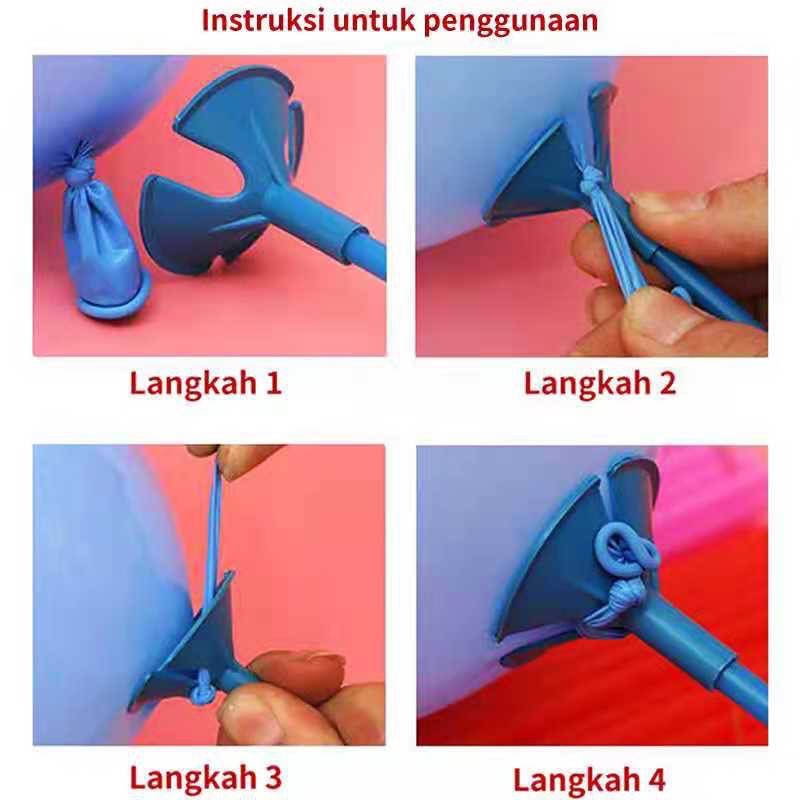 Instruksi untuk penggunaan

Langkah 1

Langkah 2

Langkah 3

Langkah 4