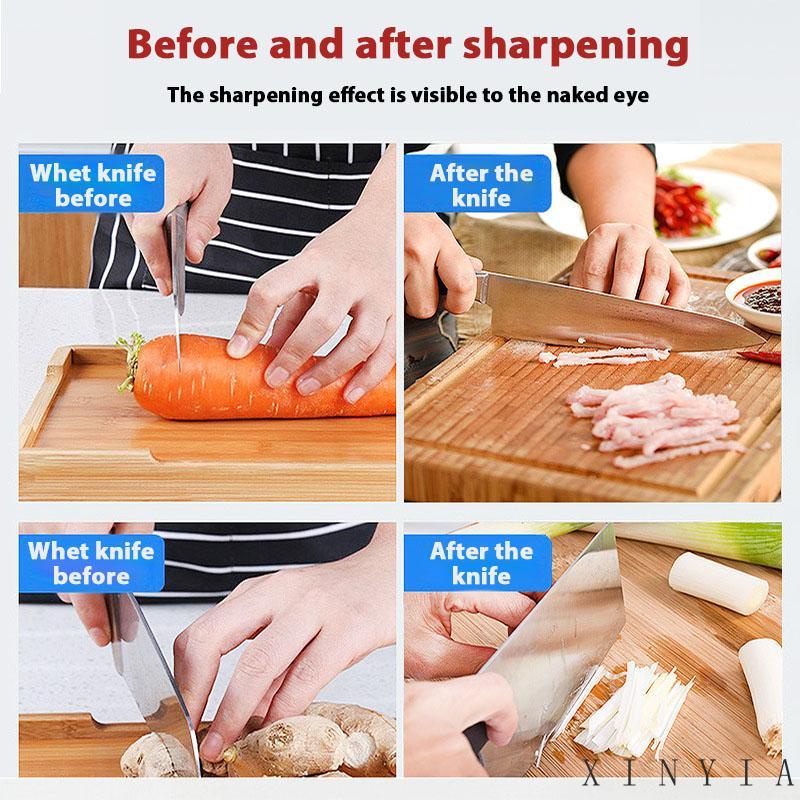 Before and after sharpening

The sharpening effect is visible to the naked eye

Whet knife before

After the knife

Whet knife before

After the knife

XINYIA