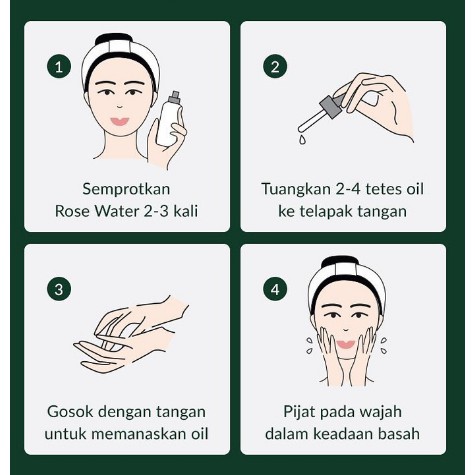 1

Semprotkan
Rose Water 2-3 kali

2

Tuangkan 2-4 tetes oil
ke telapak tangan

3

Gosok dengan tangan
untuk memanaskan oil

4

Pijat pada wajah
dalam keadaan basah