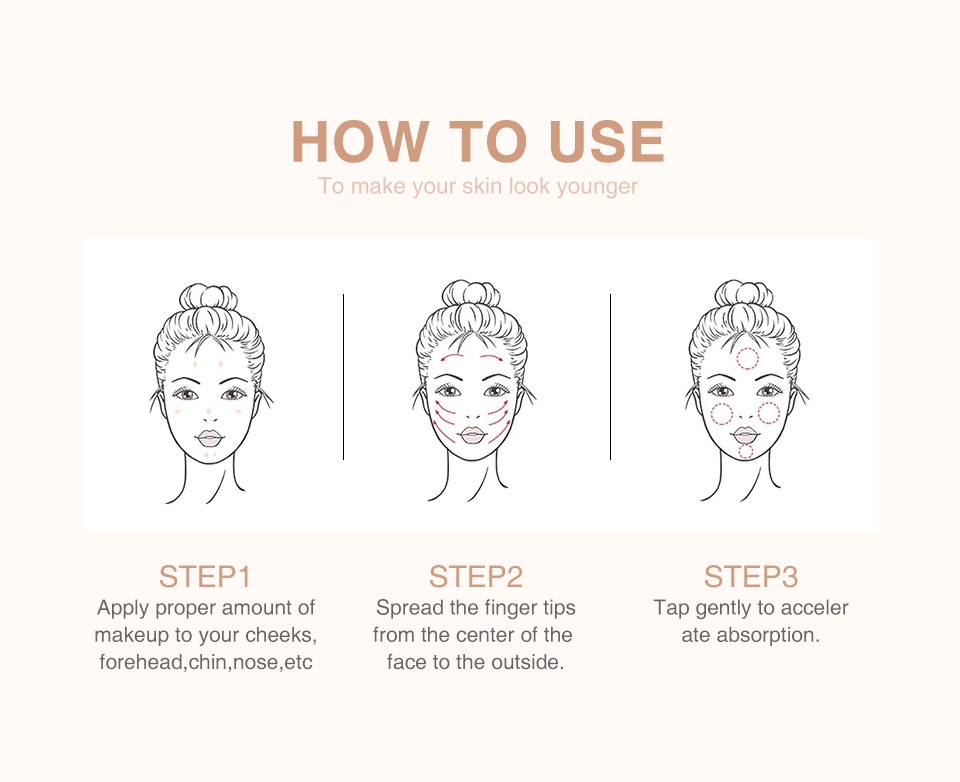 HOW TO USE
To make your skin look younger

STEP1
Apply proper amount of makeup to your cheeks, forehead,chin,nose,etc

STEP2
Spread the finger tips from the center of the face to the outside.

STEP3
Tap gently to acceler ate absorption.