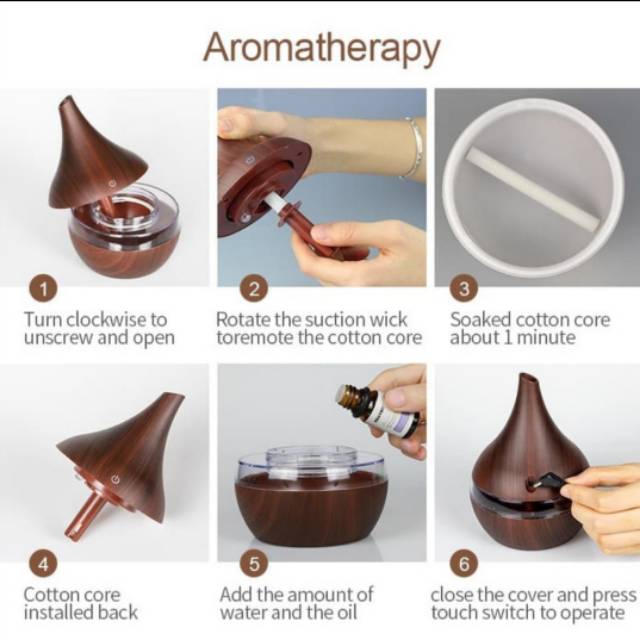 Aromatherapy

1
Turn clockwise to unscrew and open

2
Rotate the suction wick toremote the cotton core

3
Soaked cotton core about 1 minute

4
Cotton core installed back

5
Add the amount of water and the oil

6
close the cover and press touch switch to operate