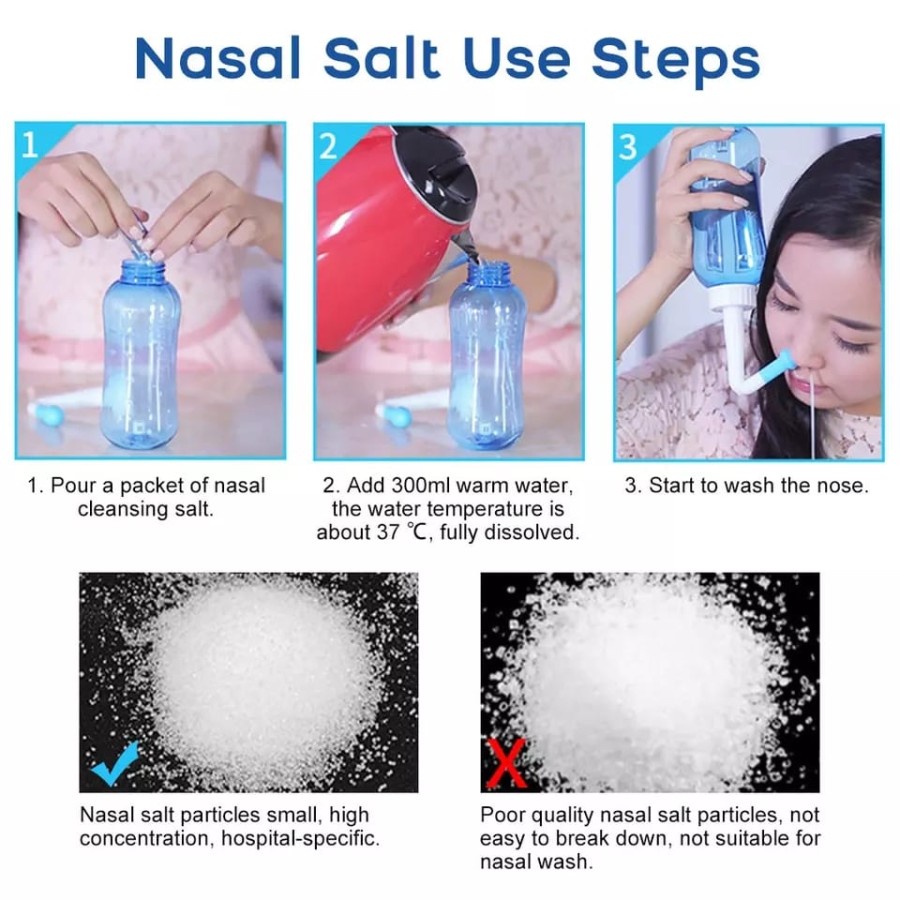 Nasal Salt Use Steps

1

2

3

1. Pour a packet of nasal cleansing salt.

2. Add 300ml warm water, the water temperature is about 37 ℃, fully dissolved.

3. Start to wash the nose.

Nasal salt particles small, high concentration, hospital-specific.

Poor quality nasal salt particles, not easy to break down, not suitable for nasal wash.