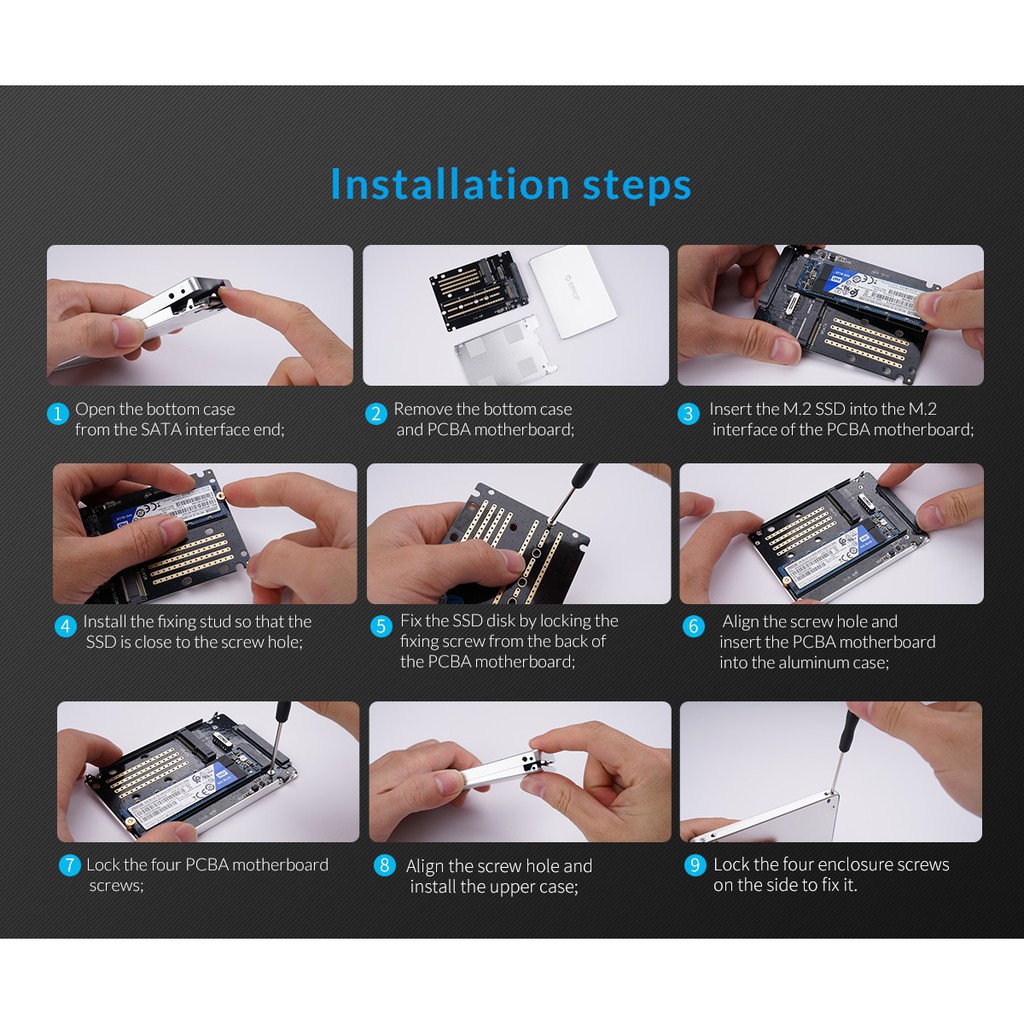 Installation steps

1 Open the bottom case from the SATA interface end;

2 Remove the bottom case and PCBA motherboard;

3 Insert the M.2 SSD into the M.2 interface of the PCBA motherboard;

4 Install the fixing stud so that the SSD is close to the screw hole;

5 Fix the SSD disk by locking the fixing screw from the back of the PCBA motherboard;

6 Align the screw hole and insert the PCBA motherboard into the aluminum case;

7 Lock the four PCBA motherboard screws;

8 Align the screw hole and install the upper case;

9 Lock the four enclosure screws on the side to fix it.