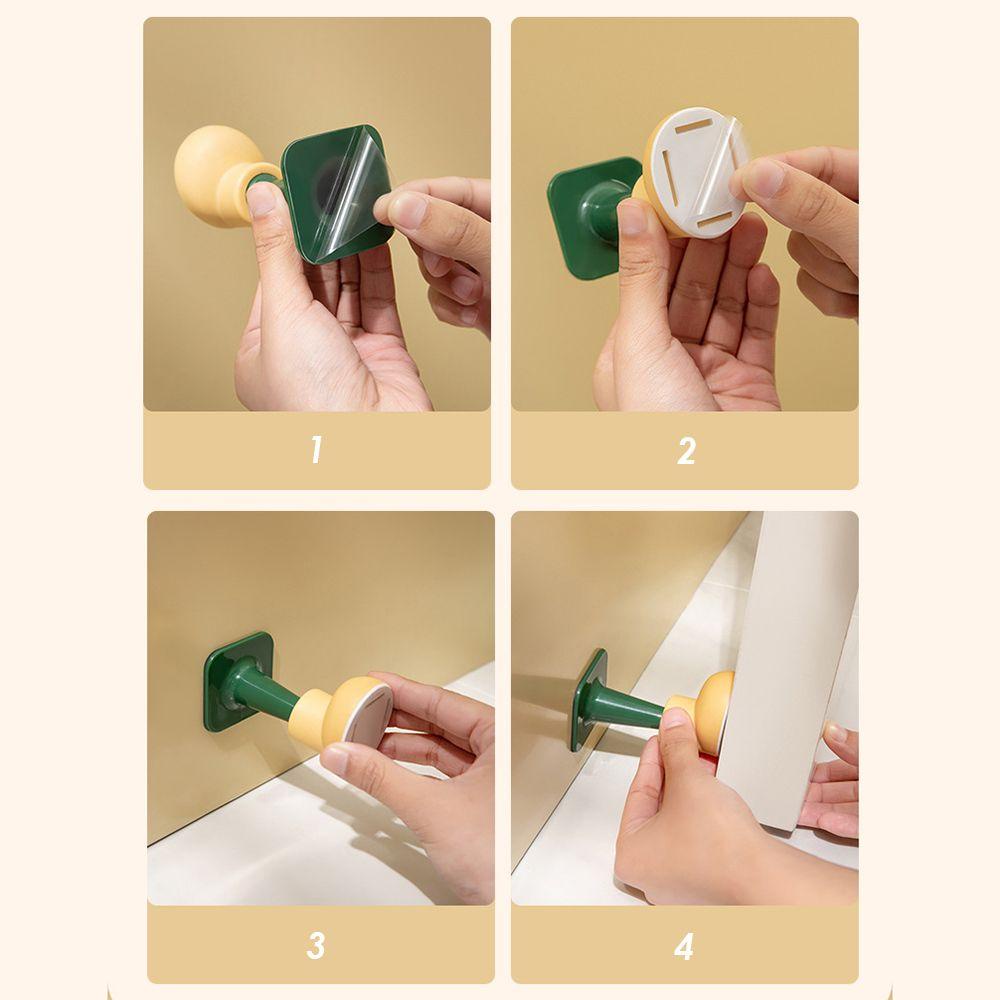 1

2

3

4