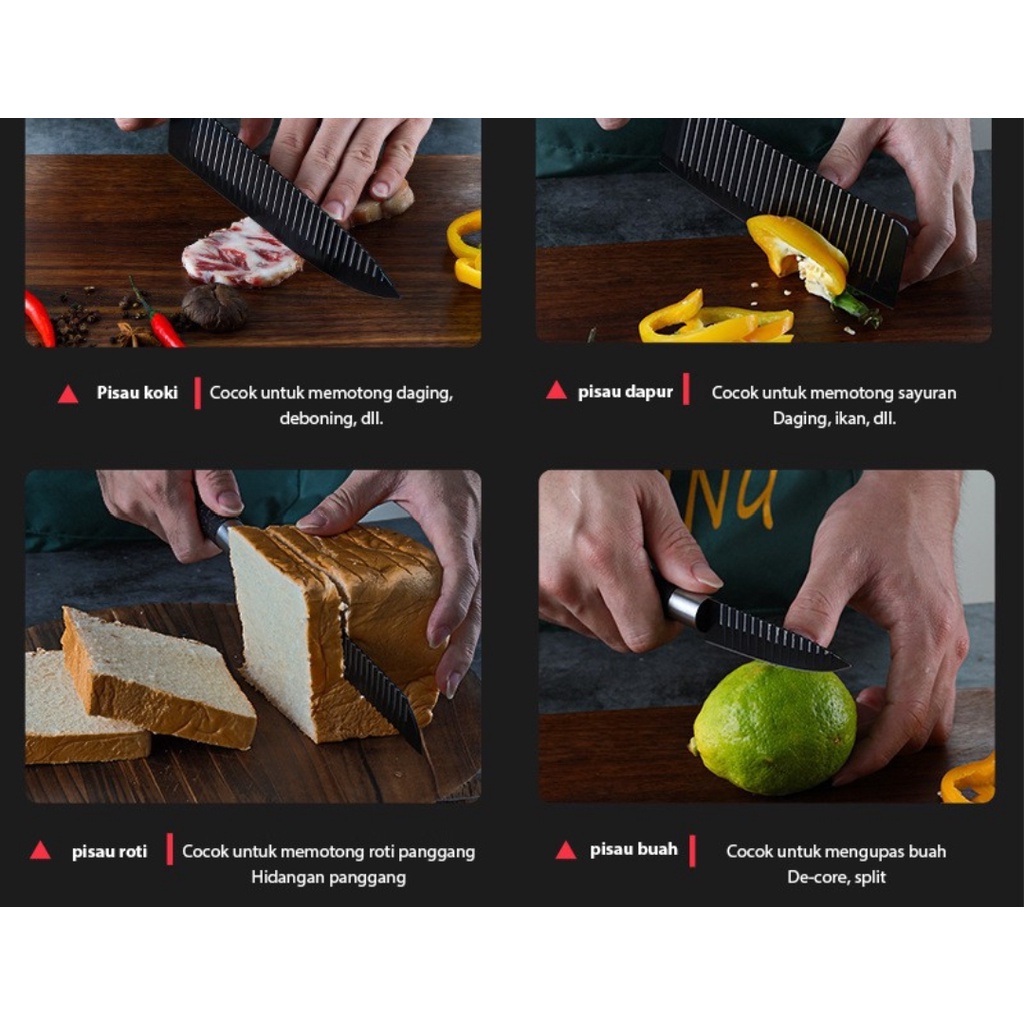 Pisau koki | Cocok untuk memotong daging, deboning, dll.

pisau dapur | Cocok untuk memotong sayuran Daging, ikan, dll.

pisau roti | Cocok untuk memotong roti panggang Hidangan panggang

pisau buah | Cocok untuk mengupas buah De-core, split