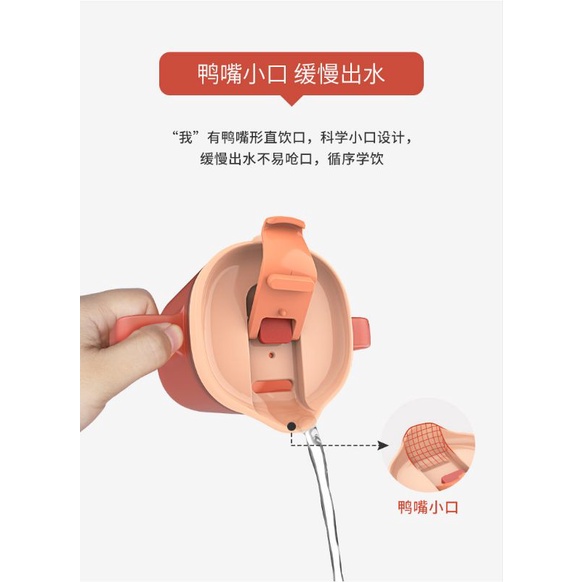 鸭嘴小口 缓慢出水

“我”有鸭嘴形直饮口，科学小口设计，缓慢出水不易呛口，循序学饮

鸭嘴小口