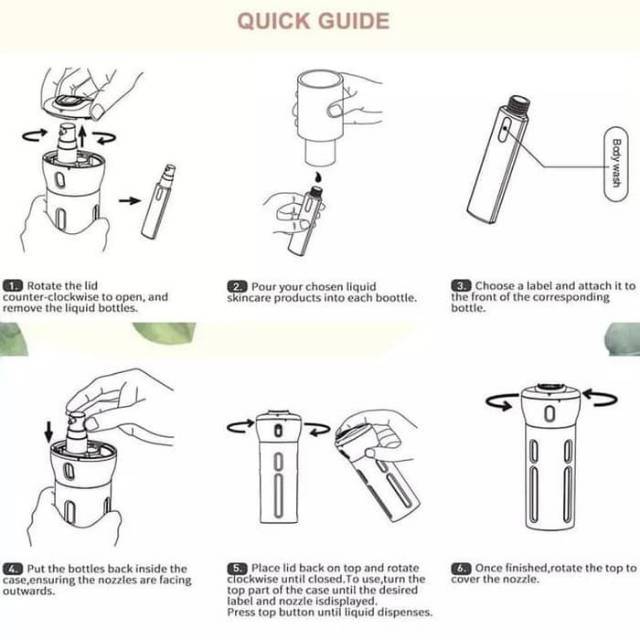 QUICK GUIDE

Body wash

1. Rotate the lid counter-clockwise to open, and remove the liquid bottles.

2. Pour your chosen liquid skincare products into each boottle.

3. Choose a label and attach it to the front of the corresponding bottle.

4. Put the bottles back inside the case,ensuring the nozzles are facing outwards.

5. Place lid back on top and rotate clockwise until closed.To use,turn the top part of the case until the desired label and nozzle isdisplayed. Press top button until liquid dispenses.

6. Once finished,rotate the top to cover the nozzle.