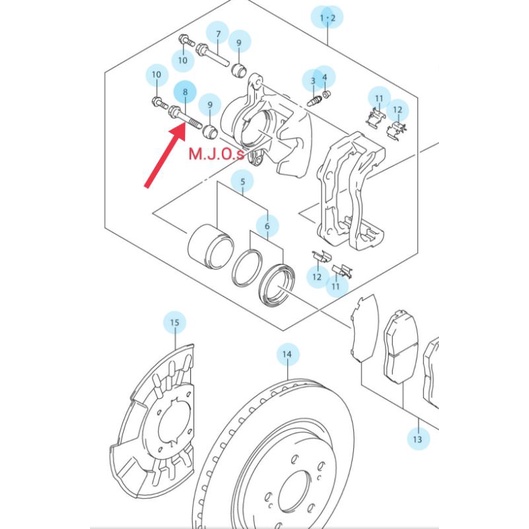 1·2
7
9
10
10
8
9
3
4
11
12
M.J.O.s
5
6
12
11
15
14
13