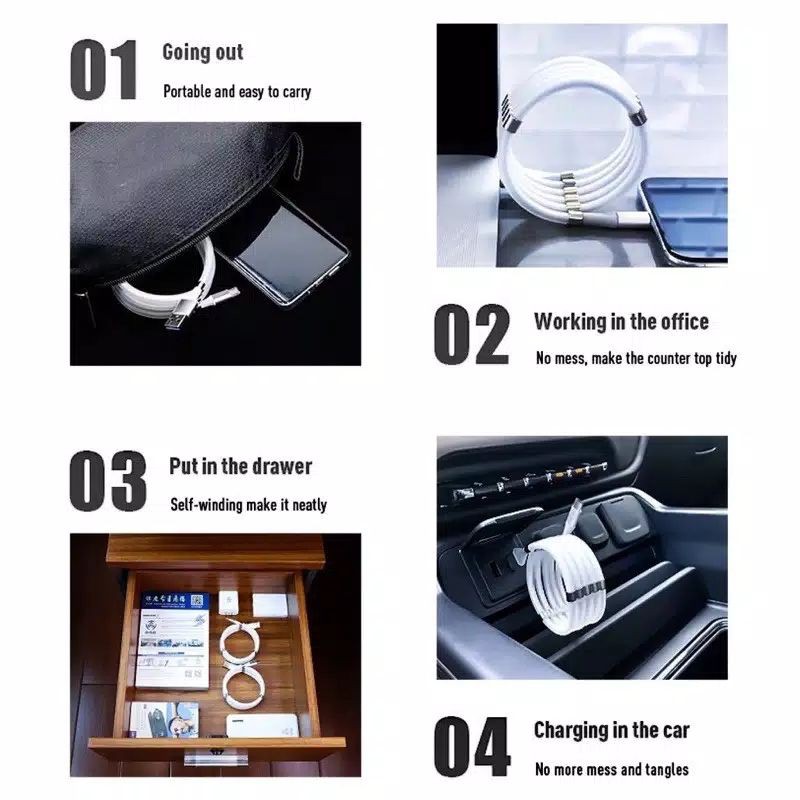 01 Going out

Portable and easy to carry

02 Working in the office

No mess, make the counter top tidy

03 Put in the drawer

Self-winding make it neatly

04 Charging in the car

No more mess and tangles