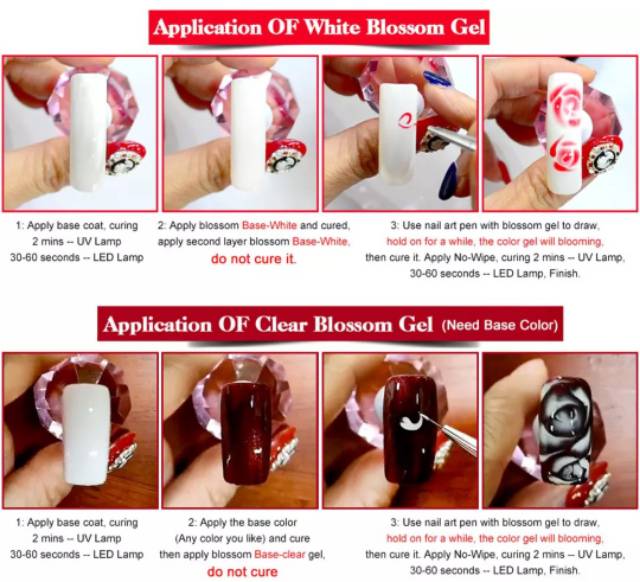 Application OF White Blossom Gel

1: Apply base coat, curing 2 mins -- UV Lamp 30-60 seconds -- LED Lamp

2: Apply blossom Base-White and cured, apply second layer blossom Base-White, do not cure it.

3: Use nail art pen with blossom gel to draw, hold on for a while, the color gel will blooming, then cure it. Apply No-Wipe, curing 2 mins -- UV Lamp, 30-60 seconds -- LED Lamp, Finish.

Application OF Clear Blossom Gel (Need Base Color)

1: Apply base coat, curing 2 mins -- UV Lamp 30-60 seconds -- LED Lamp

2: Apply the base color (Any color you like) and cure then apply blossom Base-clear gel, do not cure

3: Use nail art pen with blossom gel to draw, hold on for a while, the color gel will blooming, then cure it. Apply No-Wipe, curing 2 mins -- UV Lamp, 30-60 seconds -- LED Lamp, Finish.