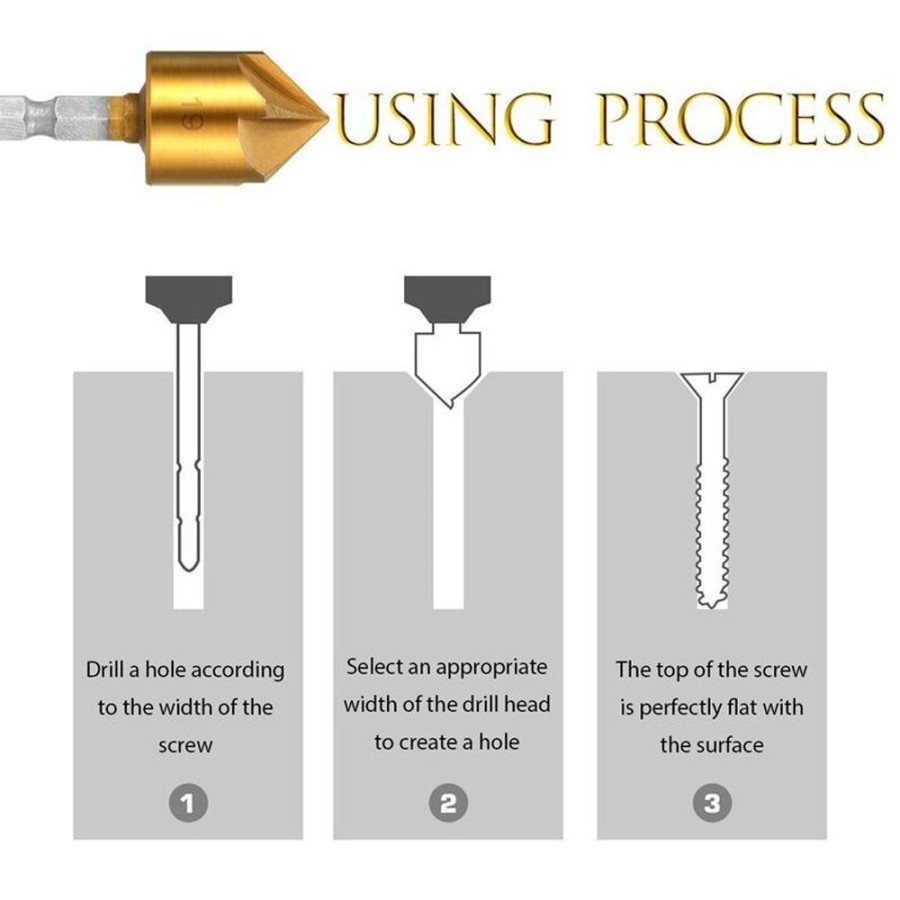 19

USING PROCESS

Drill a hole according to the width of the screw

1

Select an appropriate width of the drill head to create a hole

2

The top of the screw is perfectly flat with the surface

3