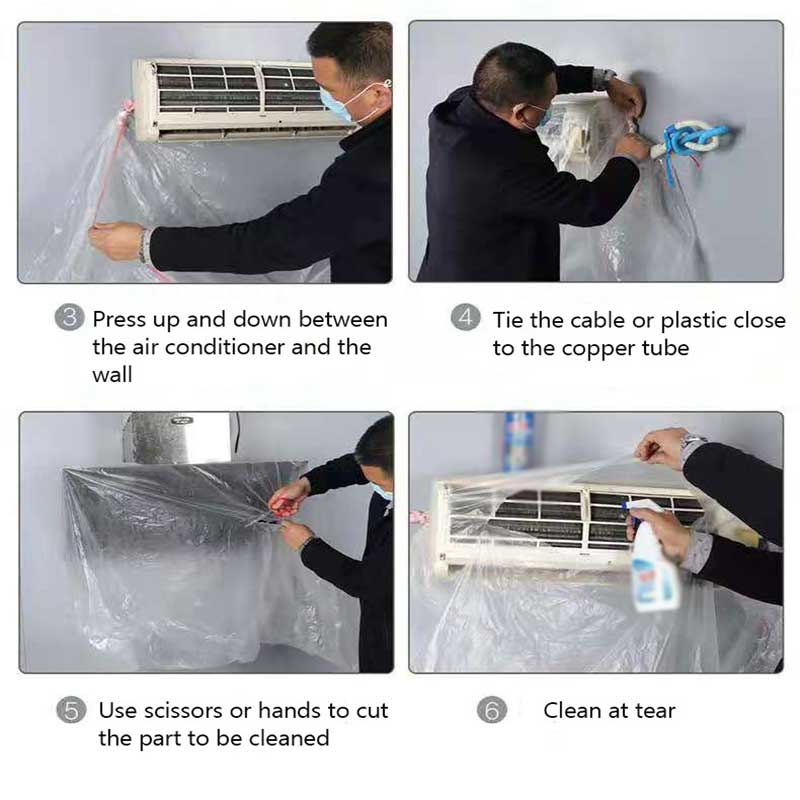 ③ Press up and down between the air conditioner and the wall

④ Tie the cable or plastic close to the copper tube

⑤ Use scissors or hands to cut the part to be cleaned

⑥ Clean at tear