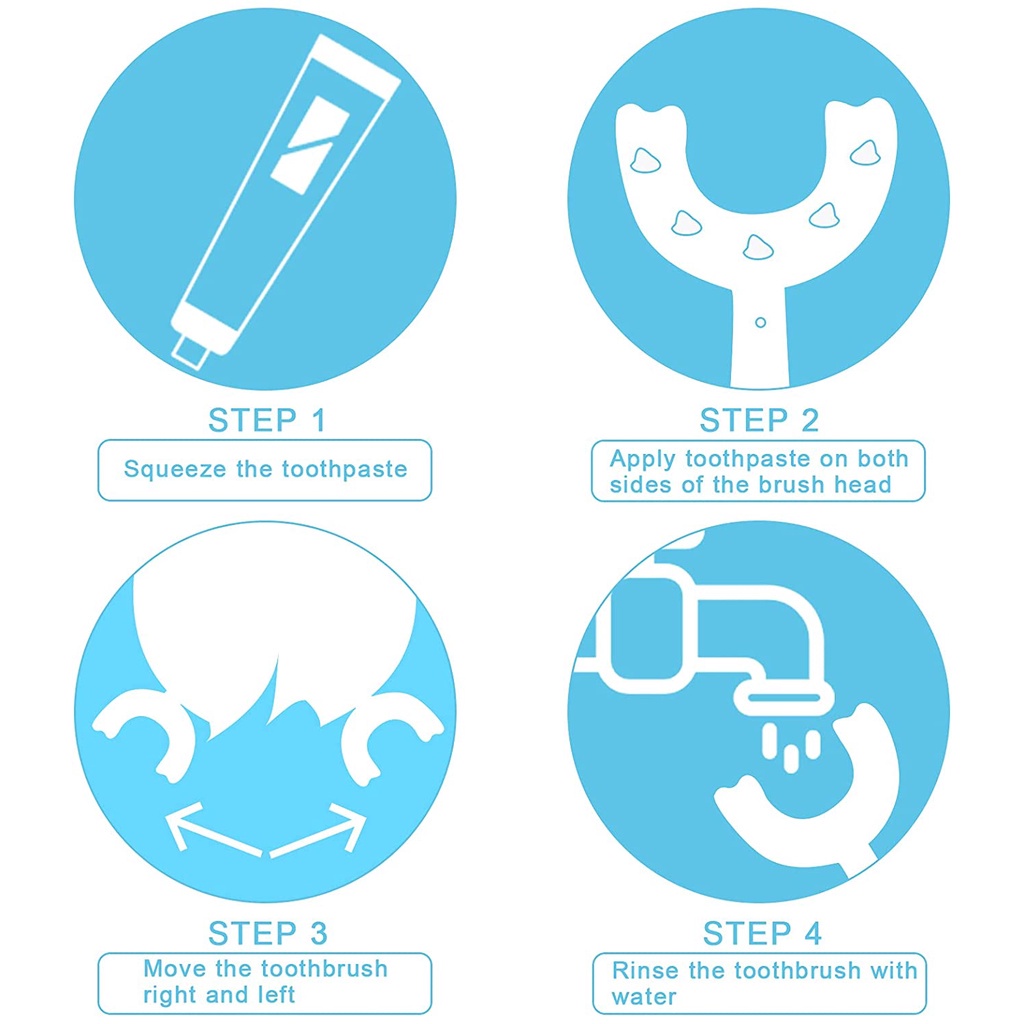 STEP 1

Squeeze the toothpaste

STEP 2

Apply toothpaste on both sides of the brush head

STEP 3

Move the toothbrush right and left

STEP 4

Rinse the toothbrush with water