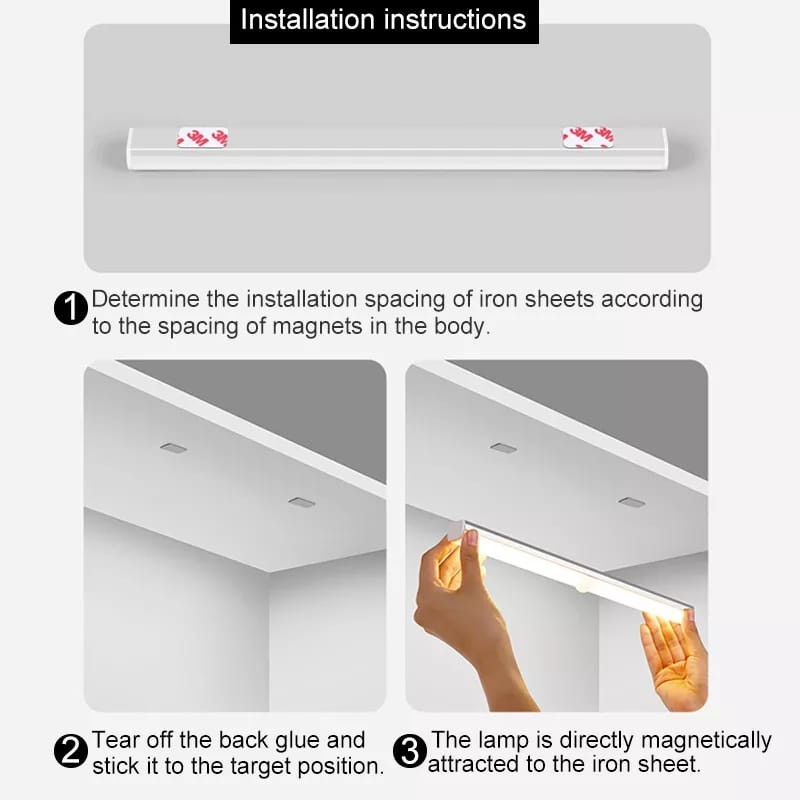 Installation instructions

3M 3M

3M 3M

1 Determine the installation spacing of iron sheets according to the spacing of magnets in the body.

2 Tear off the back glue and stick it to the target position.

3 The lamp is directly magnetically attracted to the iron sheet.