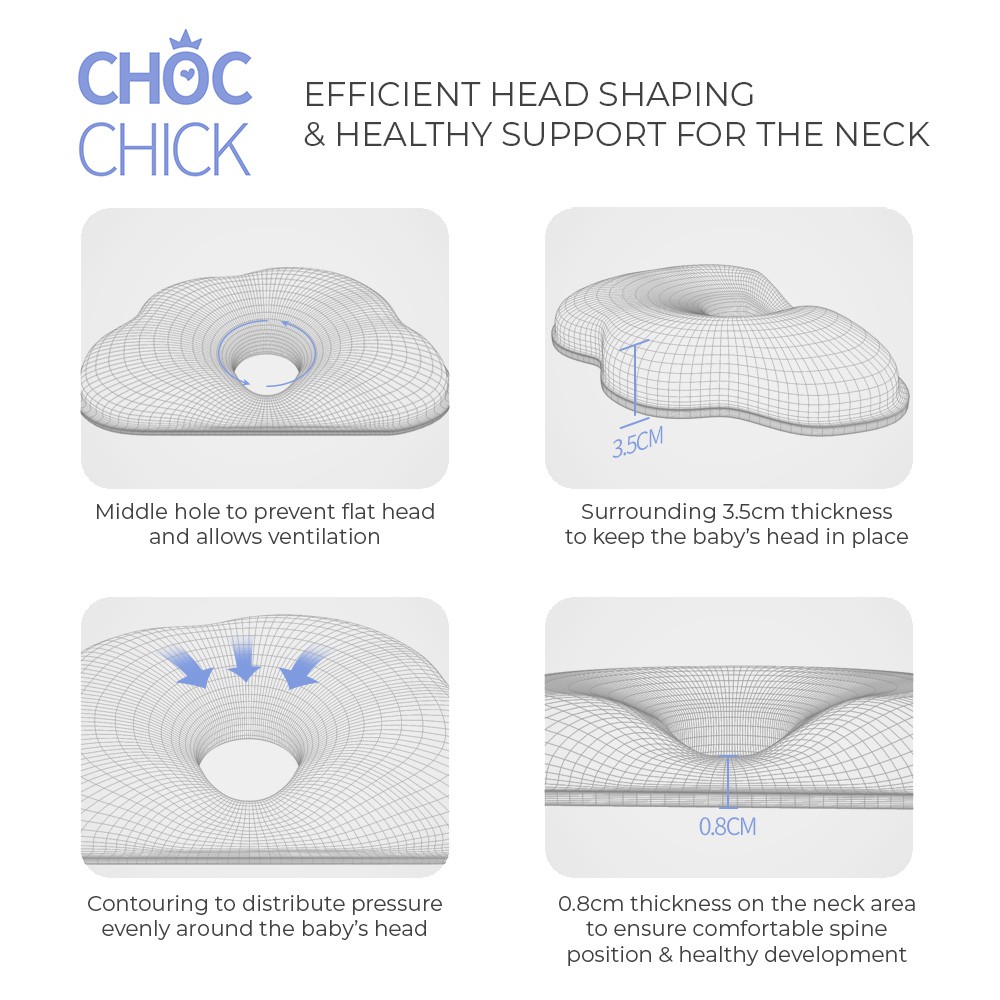 CHOC CHICK

EFFICIENT HEAD SHAPING & HEALTHY SUPPORT FOR THE NECK

Middle hole to prevent flat head and allows ventilation

3.5CM

Surrounding 3.5cm thickness to keep the baby's head in place

Contouring to distribute pressure evenly around the baby's head

0.8CM

0.8cm thickness on the neck area to ensure comfortable spine position & healthy development