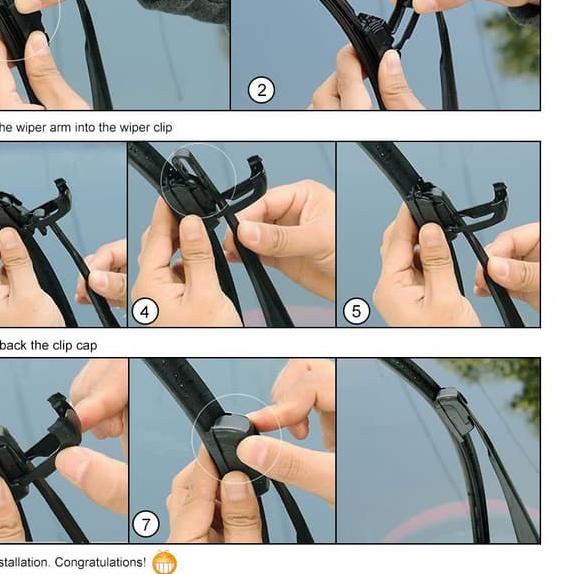 2

he wiper arm into the wiper clip

4

5

back the clip cap

7

stallation. Congratulations!