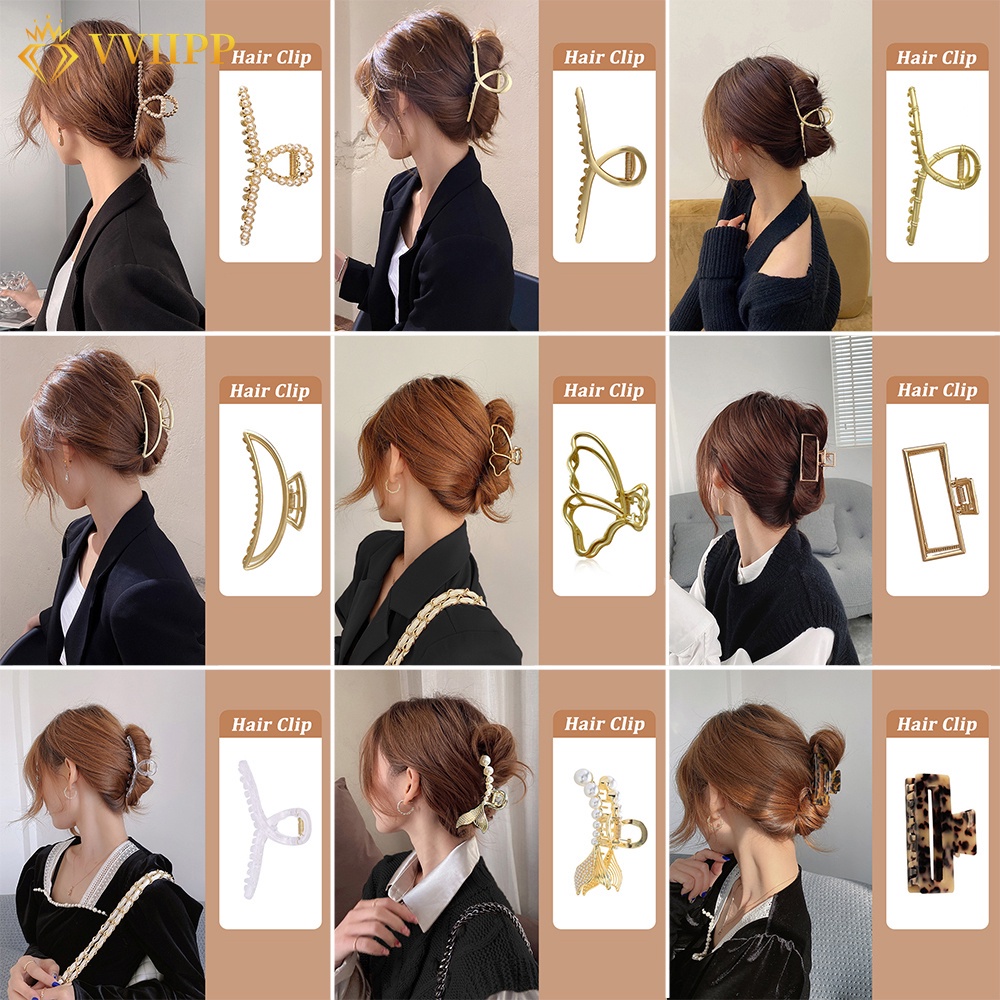 VVIIPP

Hair Clip

Hair Clip

Hair Clip

Hair Clip

Hair Clip

Hair Clip

Hair Clip

Hair Clip

Hair Clip