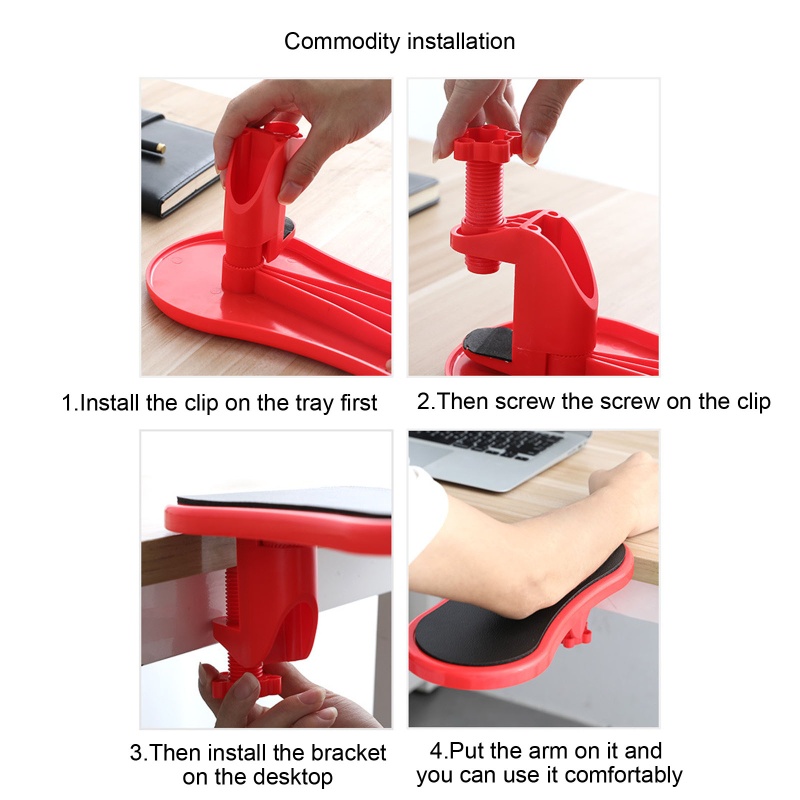 Commodity installation

1.Install the clip on the tray first

2.Then screw the screw on the clip

3.Then install the bracket on the desktop

4.Put the arm on it and you can use it comfortably