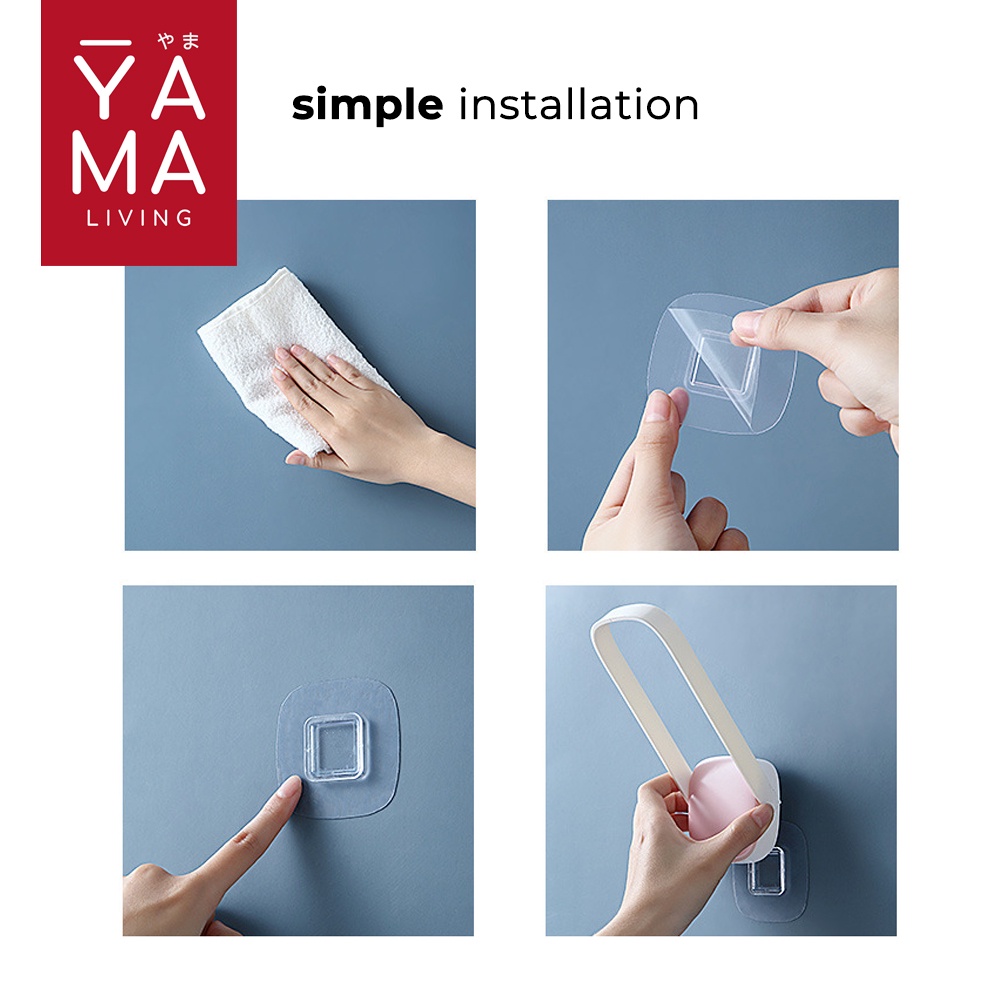 やま
YA
MA
LIVING

simple installation