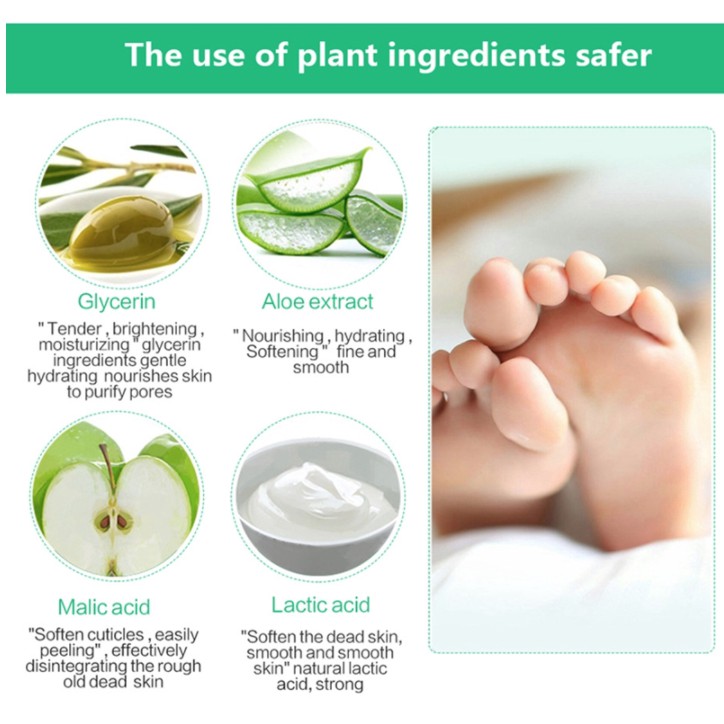 The use of plant ingredients safer

Glycerin

" Tender , brightening , moisturizing " glycerin ingredients gentle hydrating nourishes skin to purify pores

Aloe extract

" Nourishing , hydrating , Softening " fine and smooth

Malic acid

"Soften cuticles , easily peeling" , effectively disintegrating the rough old dead skin

Lactic acid

"Soften the dead skin, smooth and smooth skin" natural lactic acid, strong