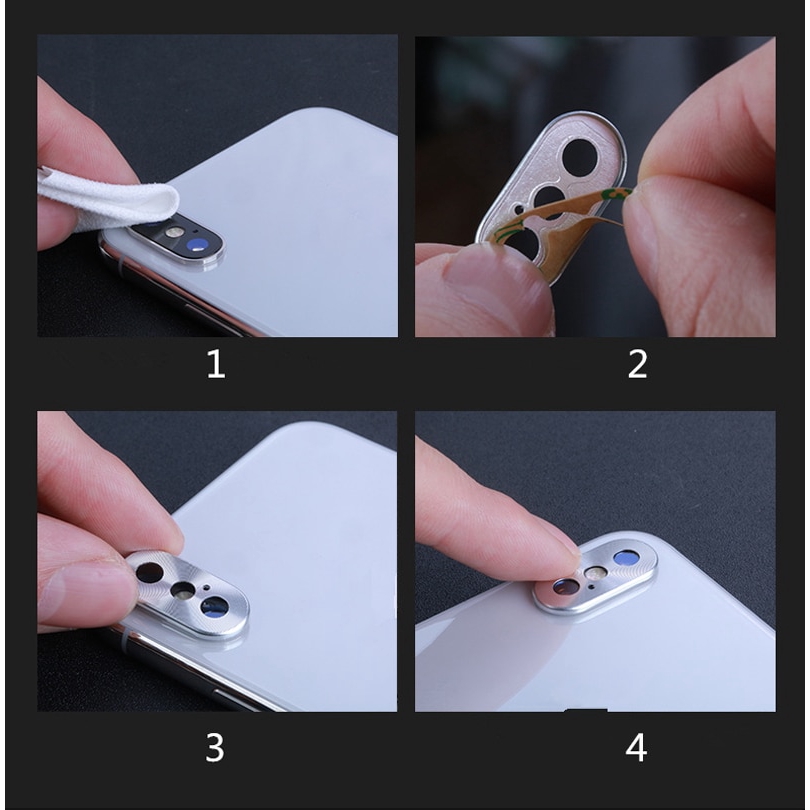 1

2

3

4