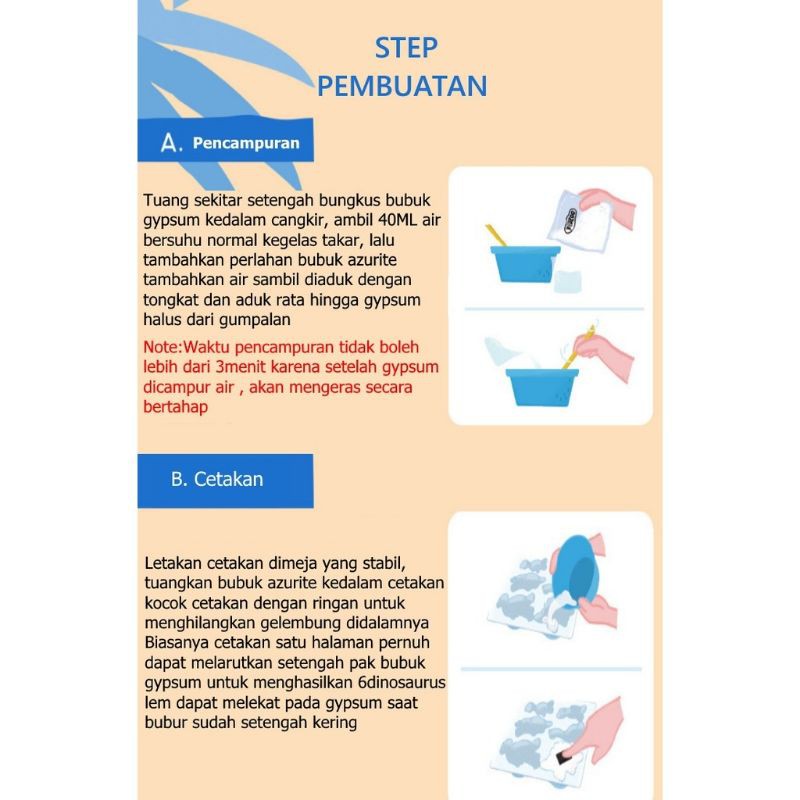 STEP
PEMBUATAN

A. Pencampuran

Tuang sekitar setengah bungkus bubuk gypsum kedalam cangkir, ambil 40ML air bersuhu normal kegelas takar, lalu tambahkan perlahan bubuk azurite tambahkan air sambil diaduk dengan tongkat dan aduk rata hingga gypsum halus dari gumpalan

Note:Waktu pencampuran tidak boleh lebih dari 3menit karena setelah gypsum dicampur air , akan mengeras secara bertahap

B. Cetakan

Letakan cetakan dimeja yang stabil, tuangkan bubuk azurite kedalam cetakan kocok cetakan dengan ringan untuk menghilangkan gelembung didalamnya Biasanya cetakan satu halaman pernuh dapat melarutkan setengah pak bubuk gypsum untuk menghasilkan 6dinosaurus lem dapat melekat pada gypsum saat bubur sudah setengah kering