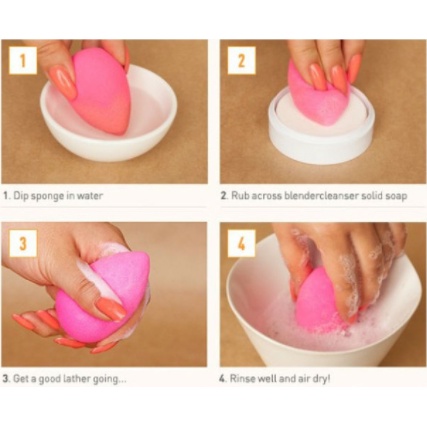 1

1. Dip sponge in water

2

2. Rub across blendercleanser solid soap

3

3. Get a good lather going...

4

4. Rinse well and air dry!