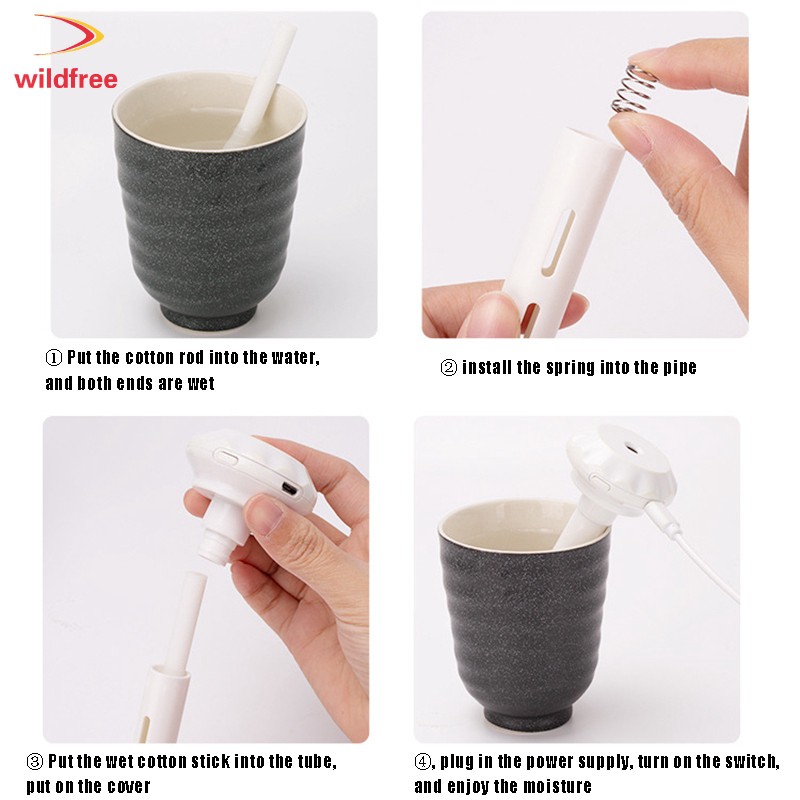 wildfree

① Put the cotton rod into the water, and both ends are wet

② install the spring into the pipe

③ Put the wet cotton stick into the tube, put on the cover

④, plug in the power supply, turn on the switch, and enjoy the moisture