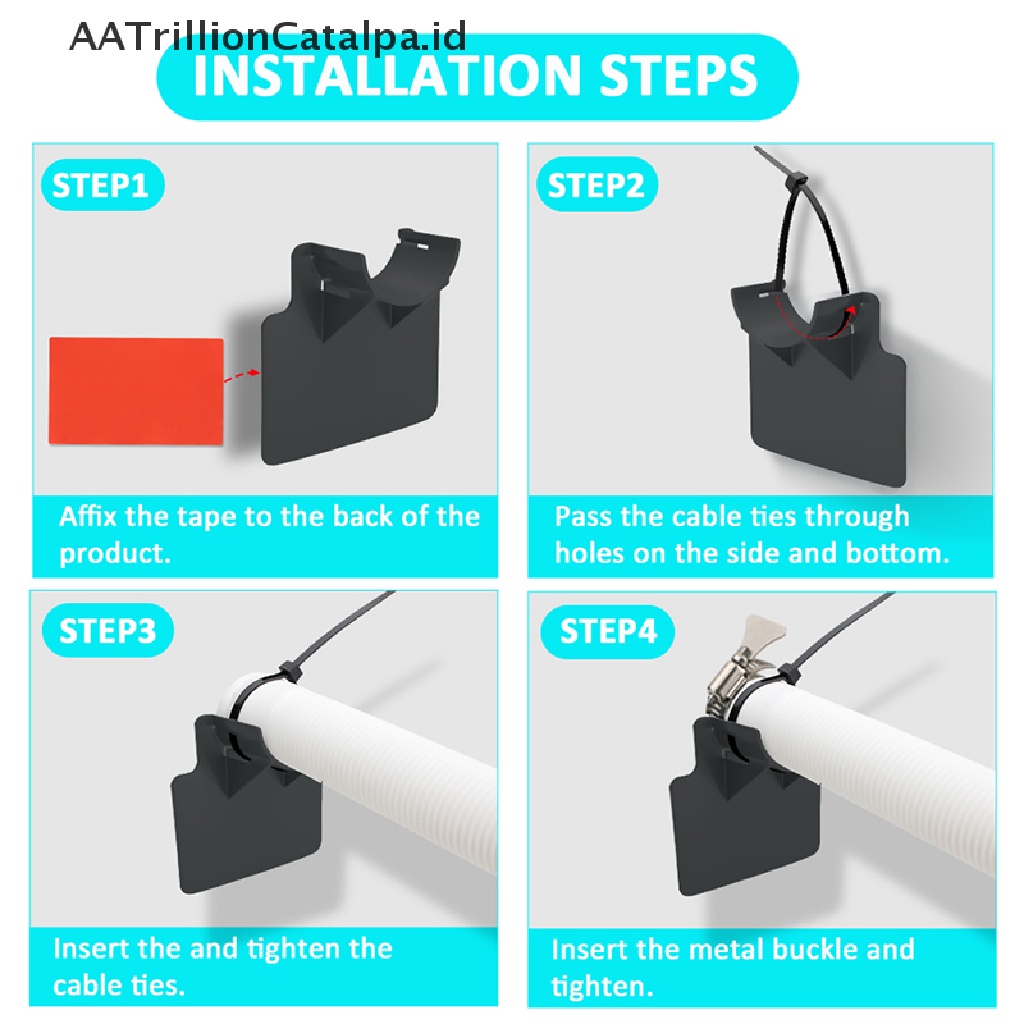 AATrillionCatalpa.id

INSTALLATION STEPS

STEP1

Affix the tape to the back of the product.

STEP2

Pass the cable ties through holes on the side and bottom.

STEP3

Insert the and tighten the cable ties.

STEP4

Insert the metal buckle and tighten.