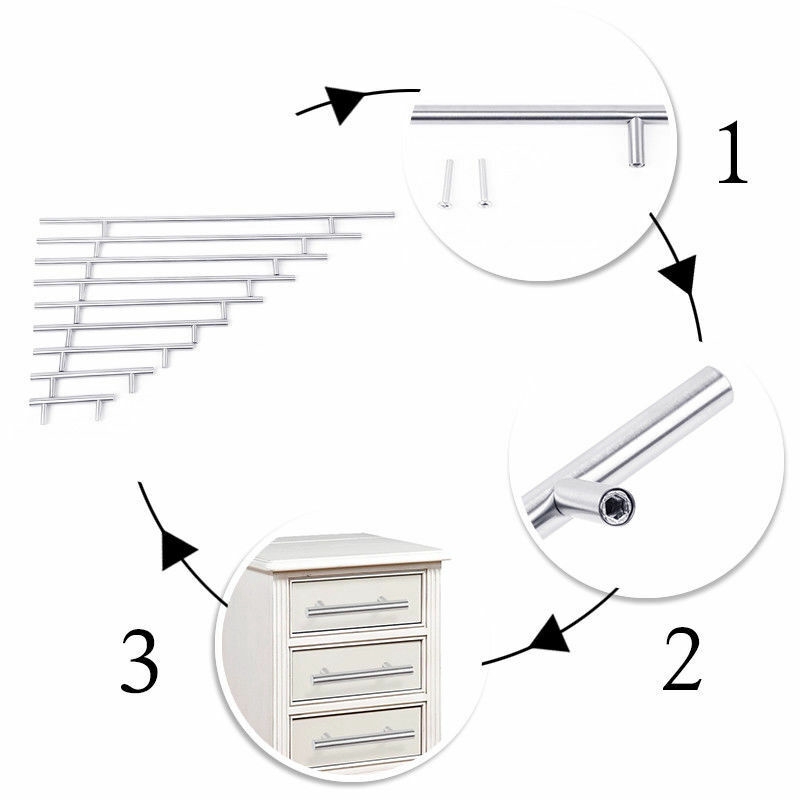 1

2

3