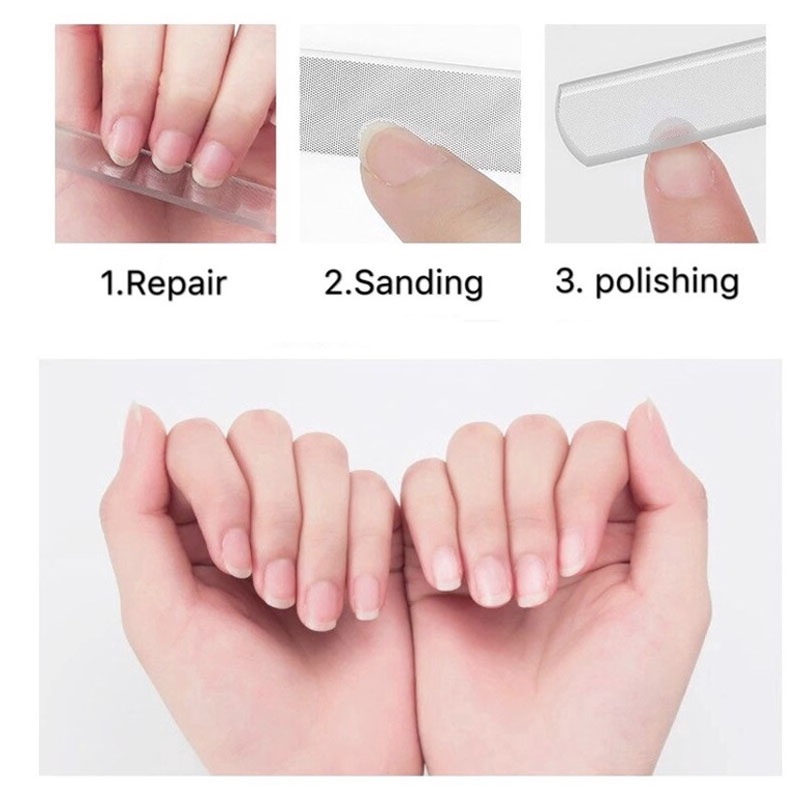 1.Repair

2.Sanding

3. polishing