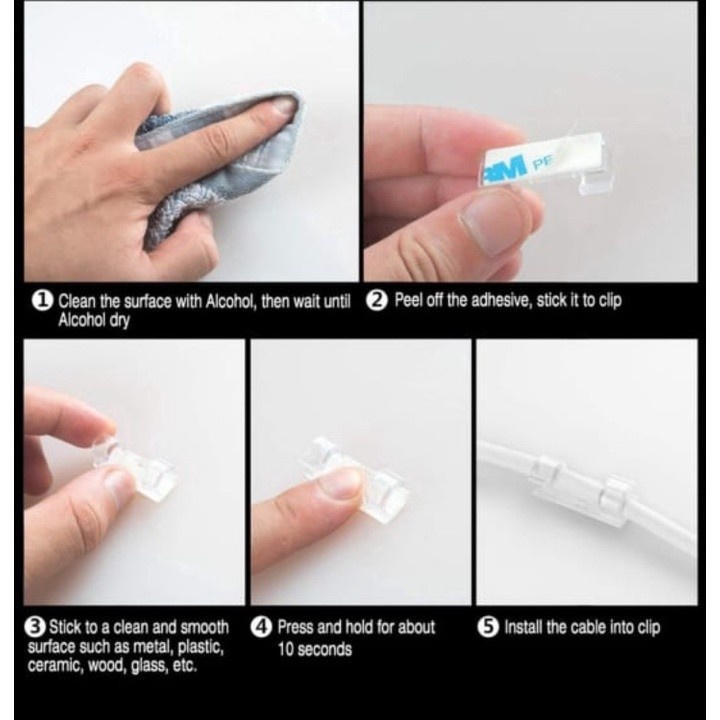 3M PE

1 Clean the surface with Alcohol, then wait until Alcohol dry

2 Peel off the adhesive, stick it to clip

3 Stick to a clean and smooth surface such as metal, plastic, ceramic, wood, glass, etc.

4 Press and hold for about 10 seconds

5 Install the cable into clip